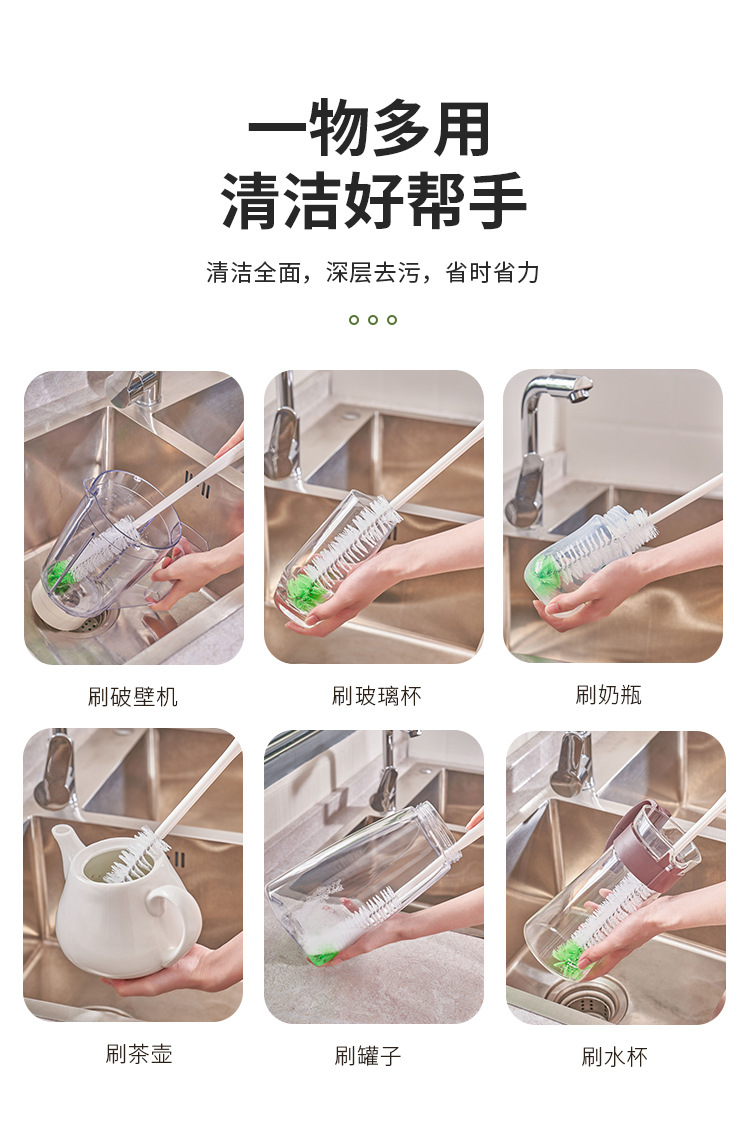 一物多用
清洁好帮手

清洁全面，深层去污，省时省力

刷破壁机

刷玻璃杯

刷奶瓶

刷茶壶

刷罐子

刷水杯