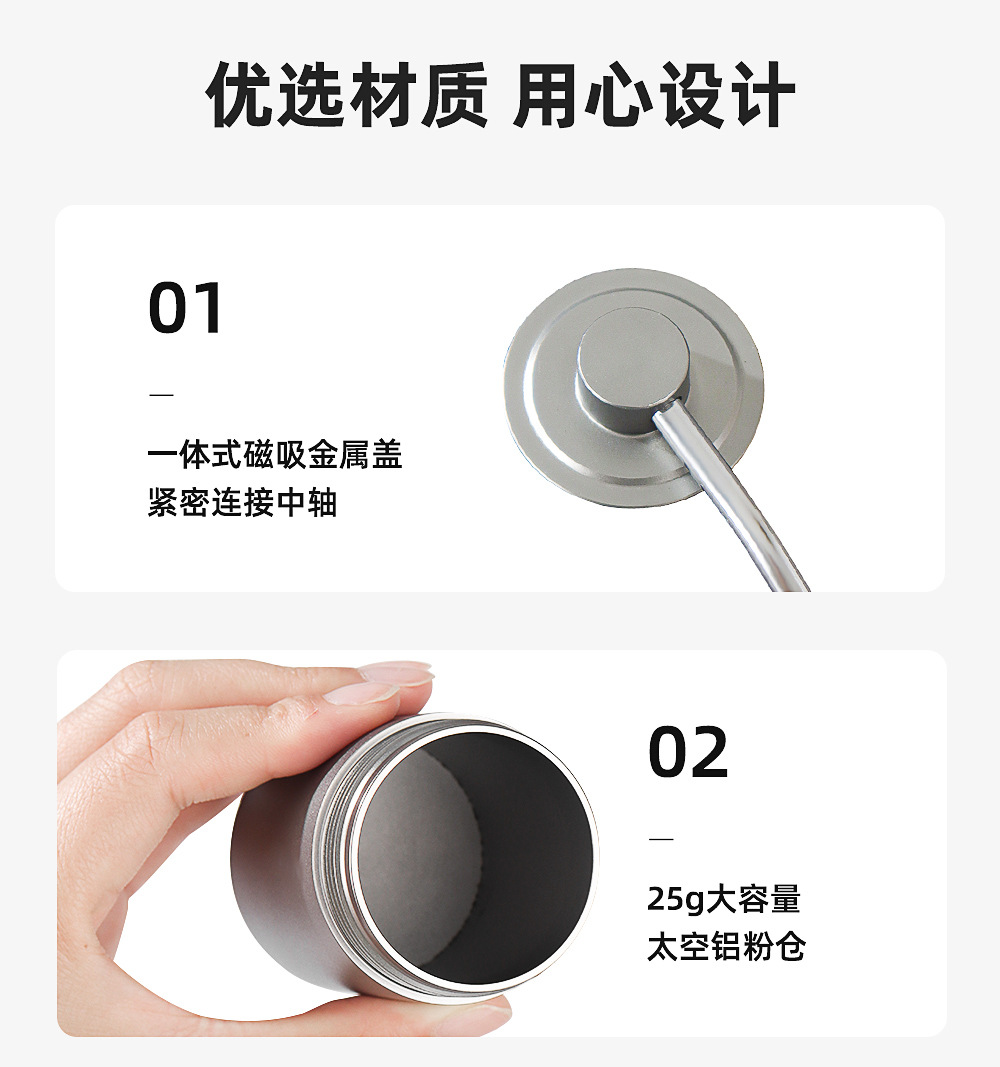 优选材质 用心设计

01

—

一体式磁吸金属盖
紧密连接中轴

02

—

25g大容量
太空铝粉仓