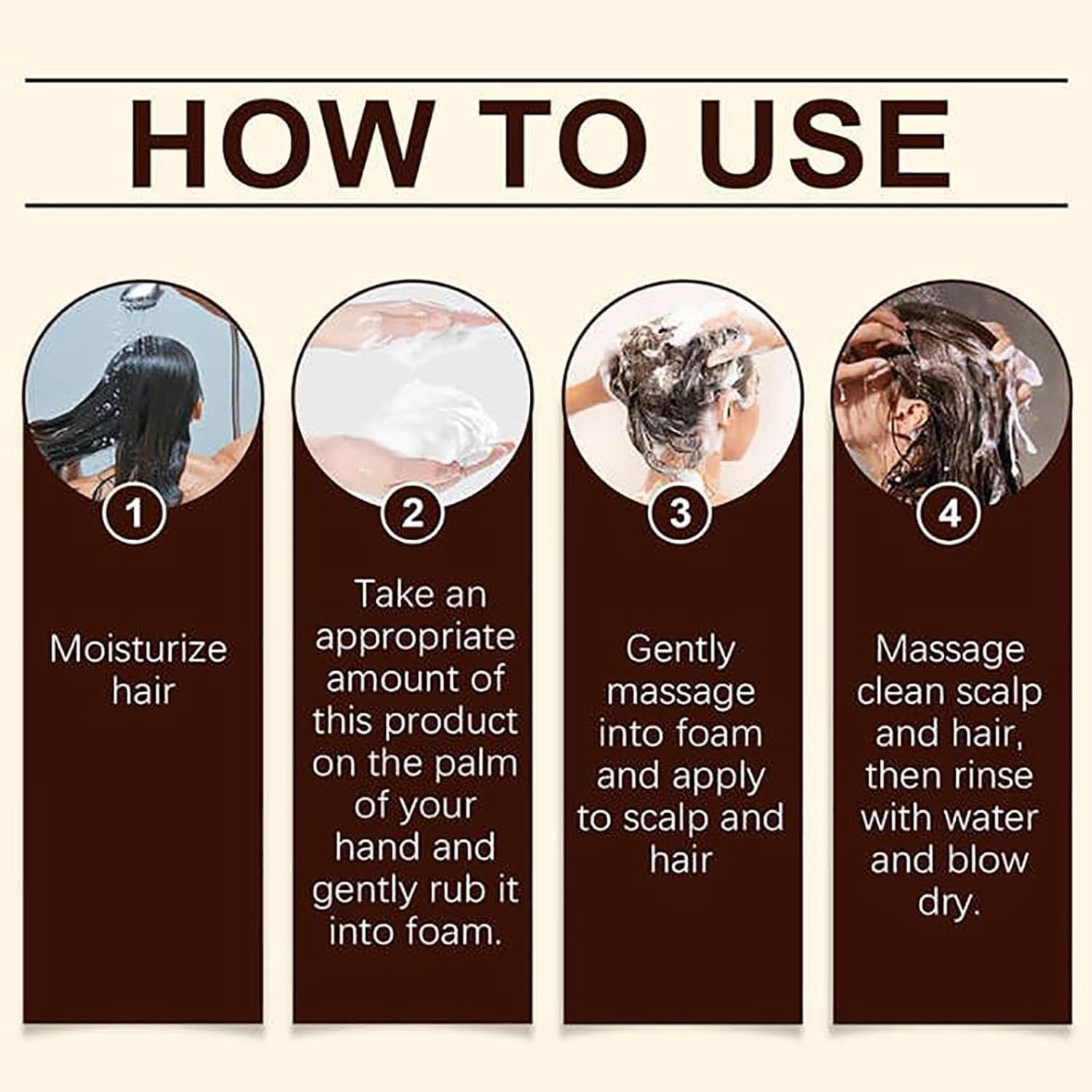 HOW TO USE

1

Moisturize hair

2

Take an appropriate amount of this product on the palm of your hand and gently rub it into foam.

3

Gently massage into foam and apply to scalp and hair

4

Massage clean scalp and hair, then rinse with water and blow dry.