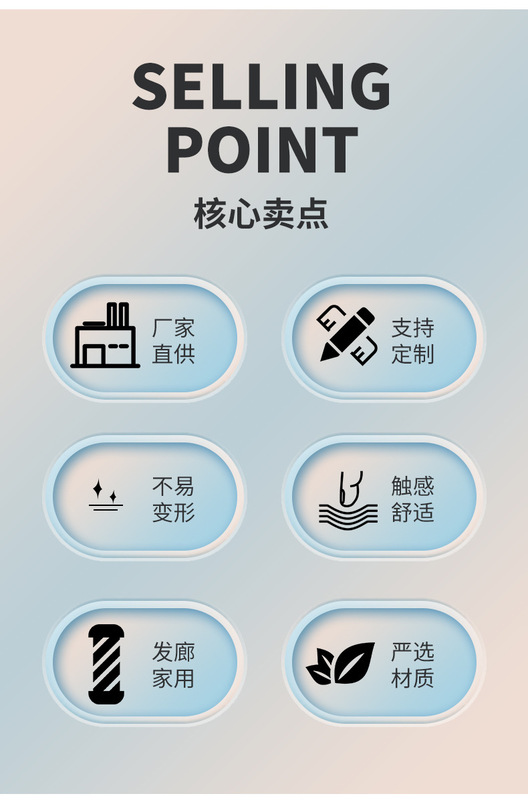 SELLING
POINT

核心卖点

厂家
直供

支持
定制

不易
变形

触感
舒适

发廊
家用

严选
材质