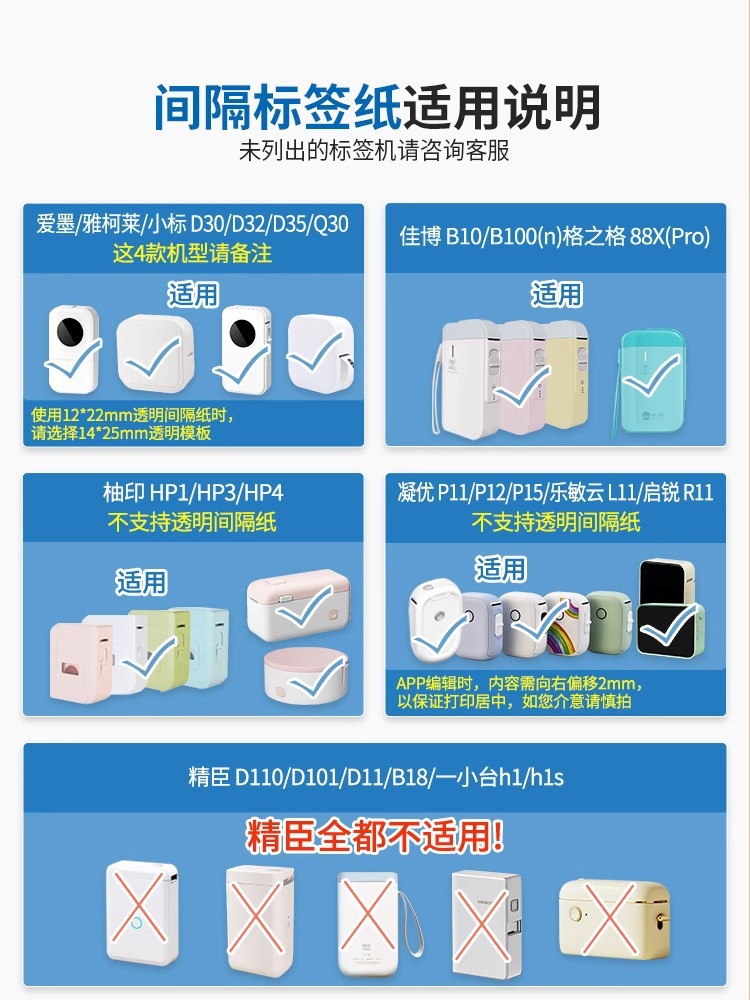 间隔标签纸适用说明
未列出的标签机请咨询客服

爱墨/雅柯莱/小标 D30/D32/D35/Q30
这4款机型请备注
适用
使用12*22mm透明间隔纸时，请选择14*25mm透明模板

佳博 B10/B100(n)格之格 88X(Pro)
适用

柚印 HP1/HP3/HP4
不支持透明间隔纸
适用

凝优 P11/P12/P15/乐敏云 L11/启锐 R11
不支持透明间隔纸
适用
APP编辑时，内容需向右偏移2mm，以保证打印居中，如您介意请慎拍

精臣 D110/D101/D11/B18/一小台h1/h1s
精臣全都不适用!