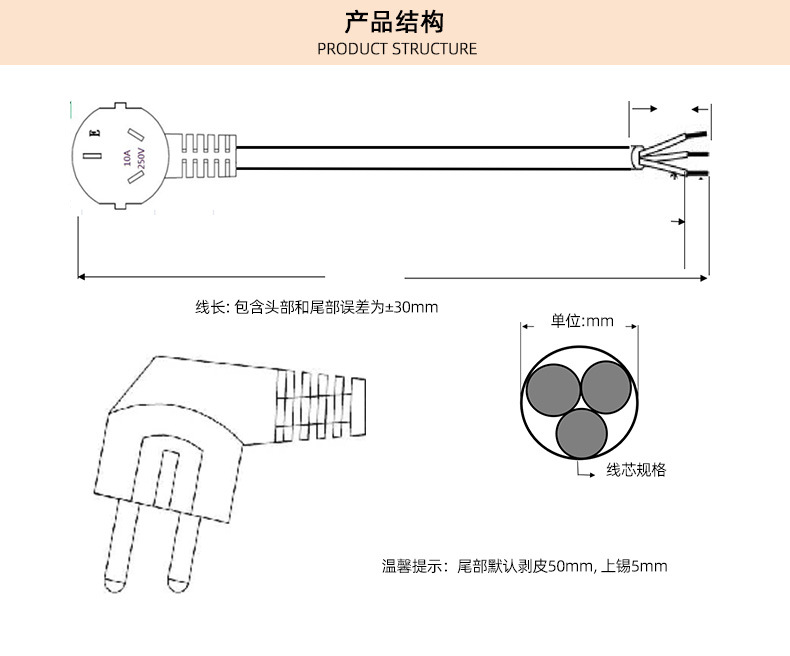 产品结构
PRODUCT STRUCTURE

E
10A
250V

线长: 包含头部和尾部误差为±30mm

单位:mm

线芯规格

温馨提示：尾部默认剥皮50mm, 上锡5mm