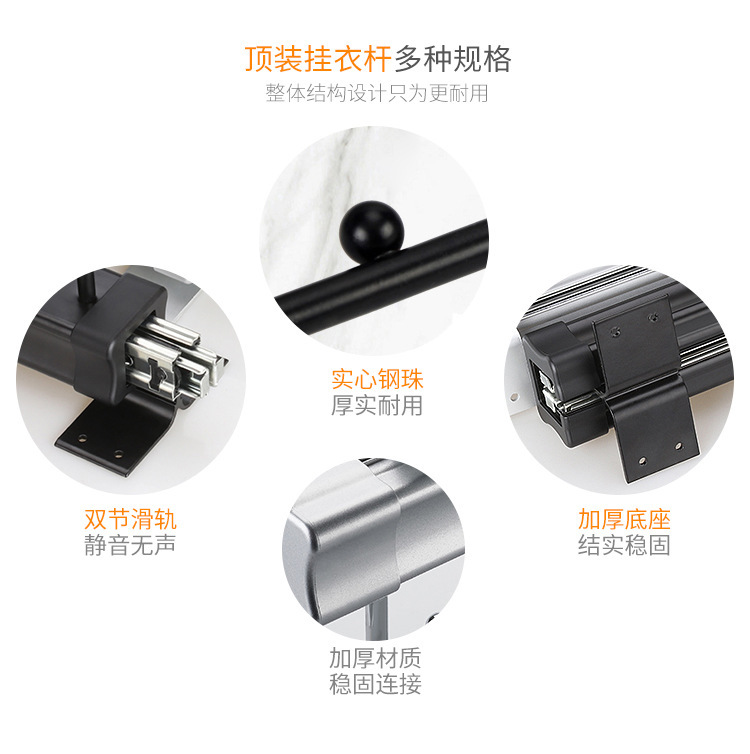 顶装挂衣杆多种规格
整体结构设计只为更耐用

实心钢珠
厚实耐用

双节滑轨
静音无声

加厚底座
结实稳固

加厚材质
稳固连接