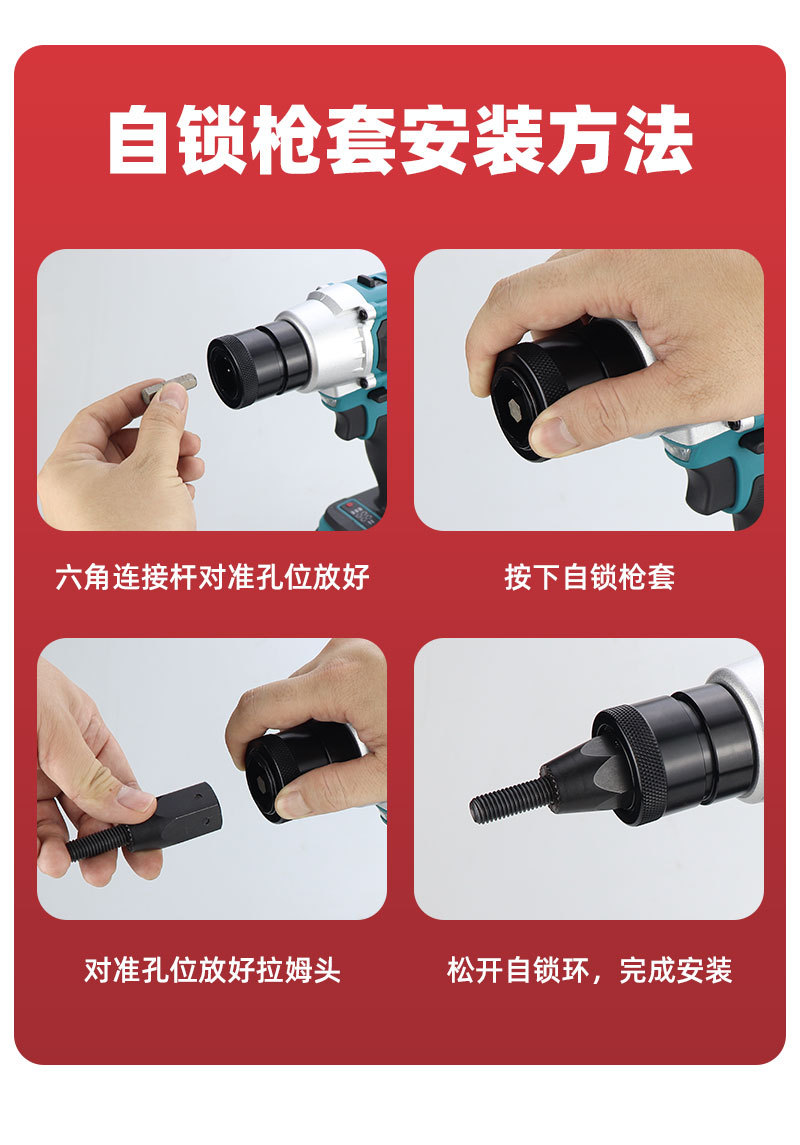 自锁枪套安装方法

六角连接杆对准孔位放好

按下自锁枪套

对准孔位放好拉姆头

松开自锁环，完成安装