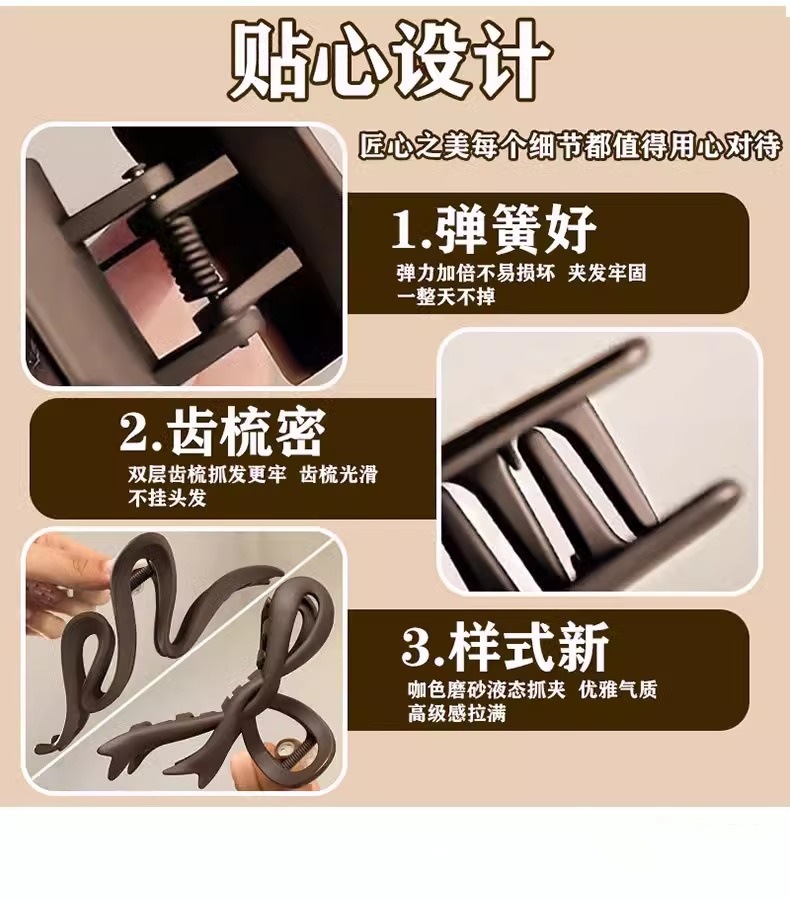 贴心设计

匠心之美每个细节都值得用心对待

1.弹簧好

弹力加倍不易损坏 夹发牢固 一整天不掉

2.齿梳密

双层齿梳抓发更牢 齿梳光滑 不挂头发

3.样式新

咖色磨砂液态抓夹 优雅气质 高级感拉满