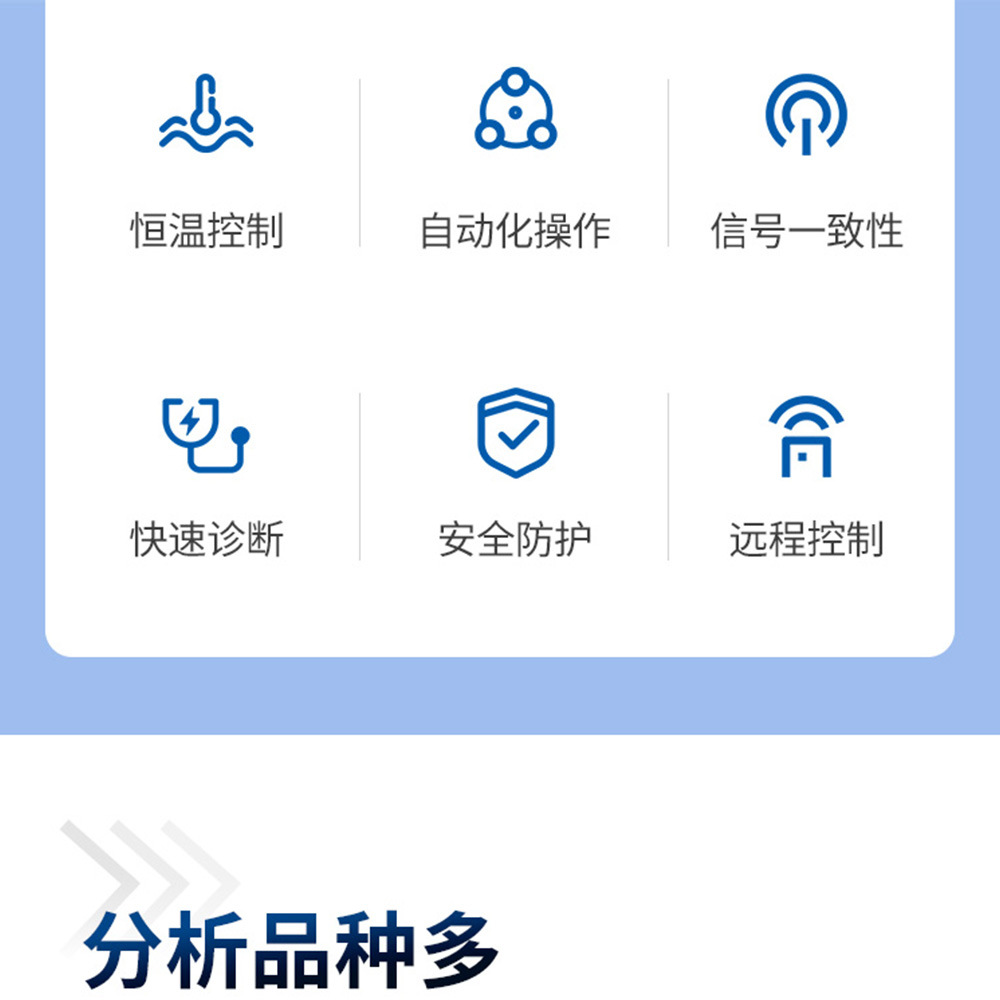 恒温控制

自动化操作

信号一致性

快速诊断

安全防护

远程控制

分析品种多