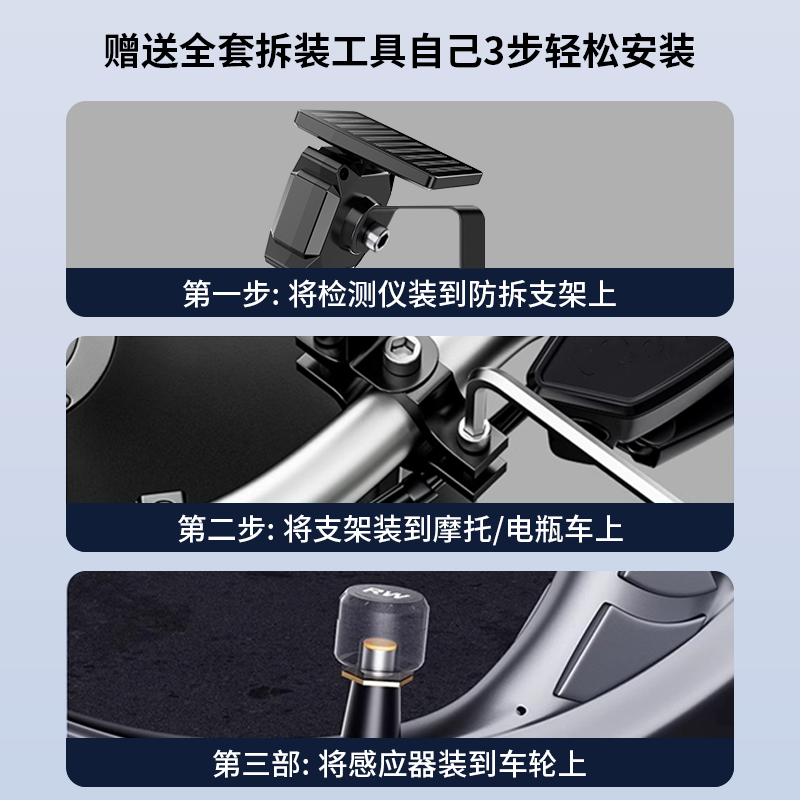 赠送全套拆装工具自己3步轻松安装

第一步: 将检测仪装到防拆支架上

第二步: 将支架装到摩托/电瓶车上

RW

第三部: 将感应器装到车轮上