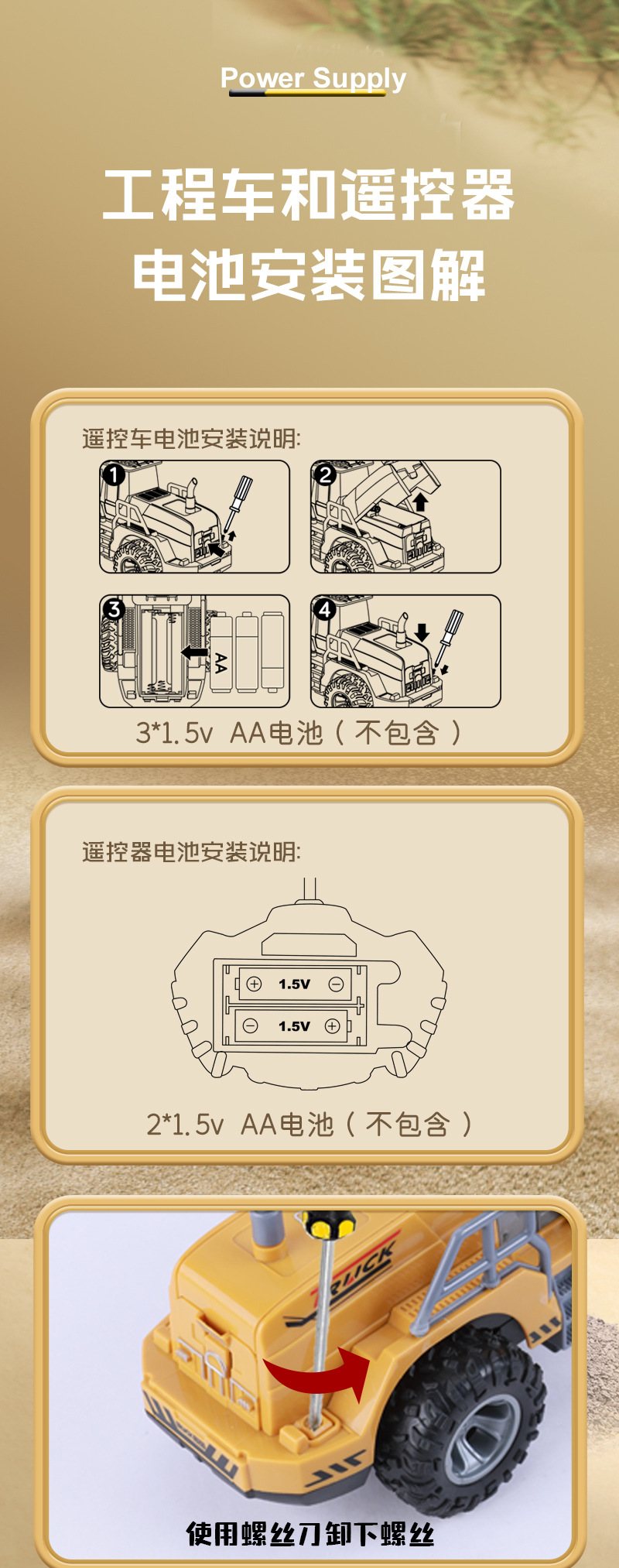 Power Supply

工程车和遥控器
电池安装图解

遥控车电池安装说明:

1
2
3
AA
4

3*1.5v AA电池（不包含）

遥控器电池安装说明:

1.5V
1.5V

2*1.5v AA电池（不包含）

TRUCK

使用螺丝刀卸下螺丝