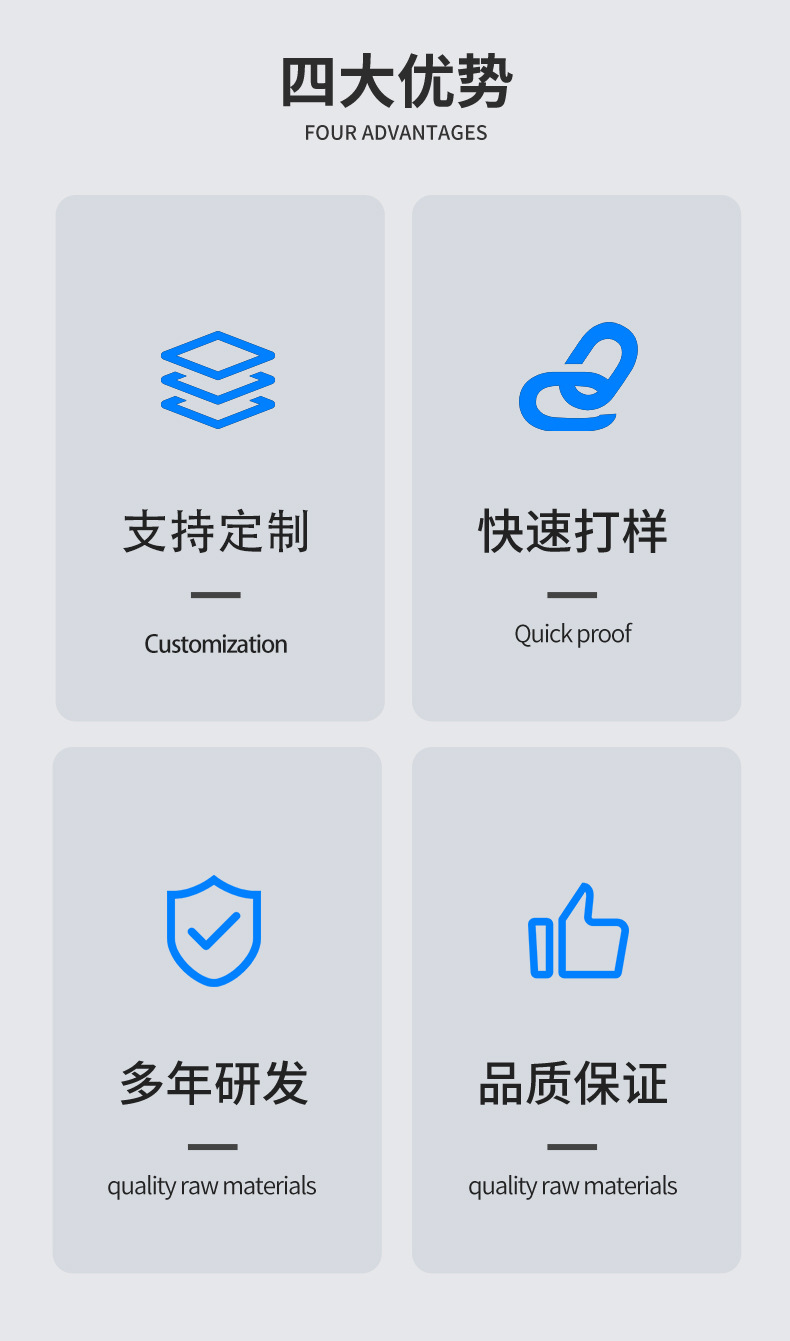 四大优势
FOUR ADVANTAGES

支持定制

Customization

快速打样

Quick proof

多年研发

quality raw materials

品质保证

quality raw materials