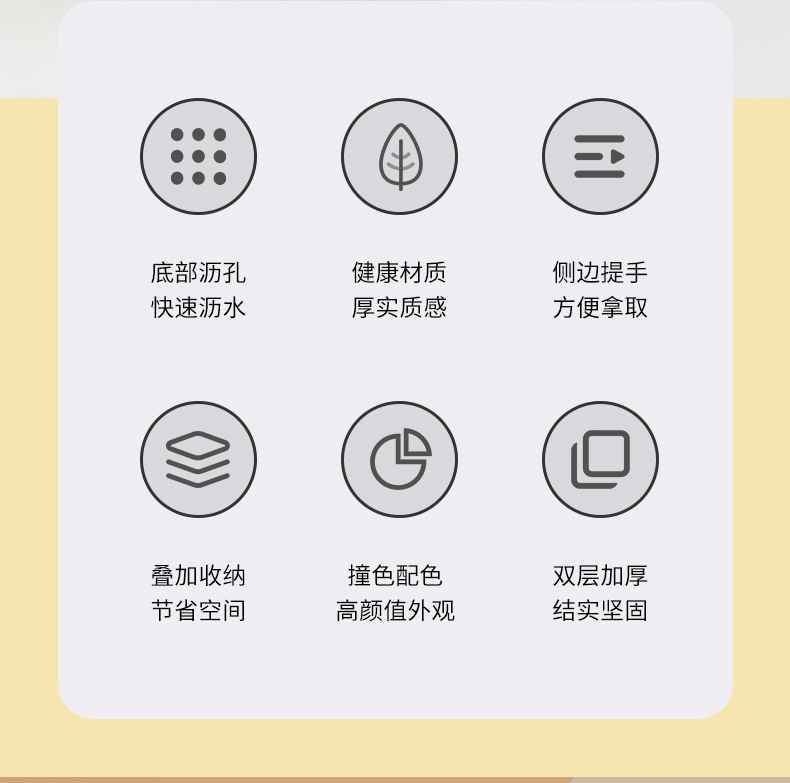 底部沥孔
快速沥水

健康材质
厚实质感

侧边提手
方便拿取

叠加收纳
节省空间

撞色配色
高颜值外观

双层加厚
结实坚固