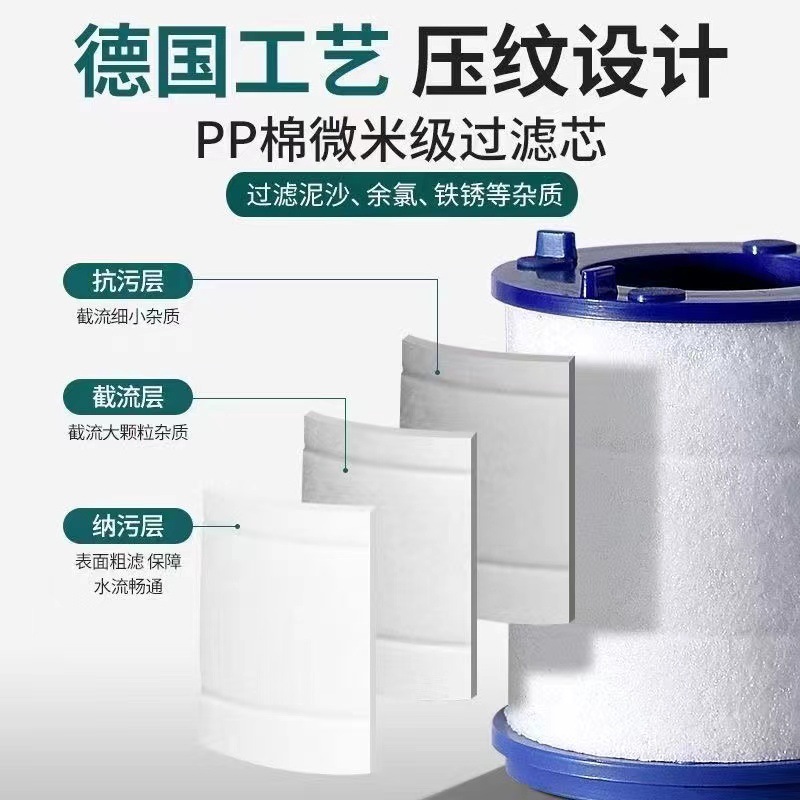 德国工艺 压纹设计
PP棉微米级过滤芯
过滤泥沙、余氯、铁锈等杂质

抗污层
截流细小杂质

截流层
截流大颗粒杂质

纳污层
表面粗滤 保障水流畅通