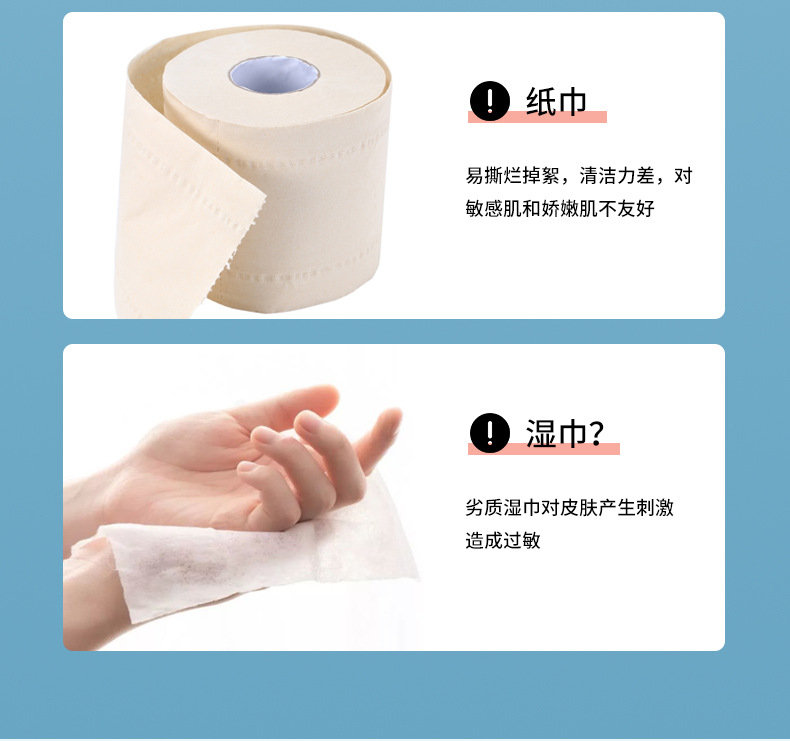 纸巾

易撕烂掉絮，清洁力差，对敏感肌和娇嫩肌不友好

湿巾?

劣质湿巾对皮肤产生刺激造成过敏