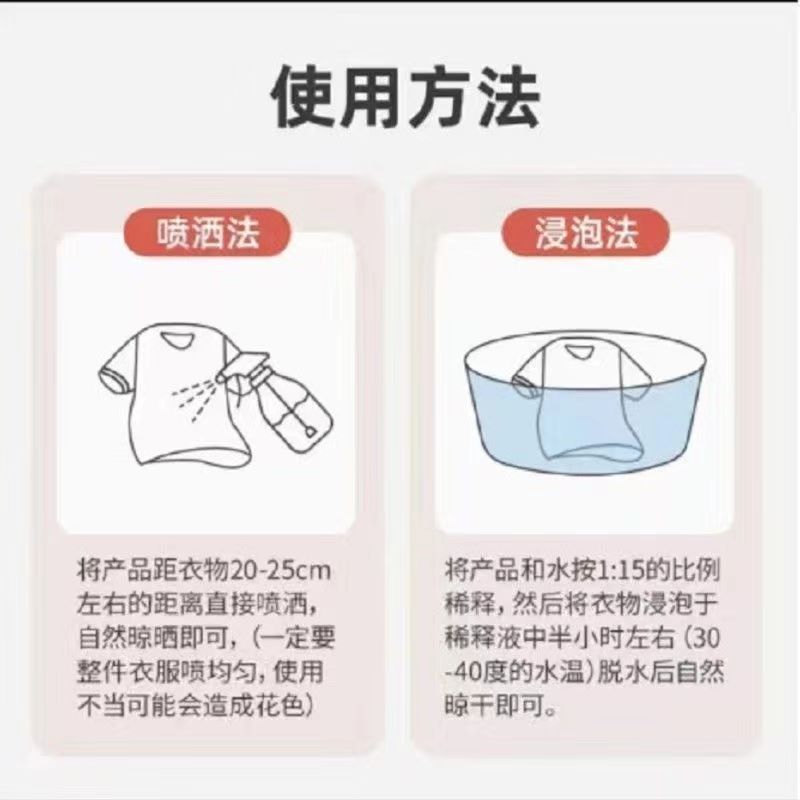 使用方法

喷洒法

将产品距衣物20-25cm左右的距离直接喷洒，自然晾晒即可，（一定要整件衣服喷均匀，使用不当可能会造成花色）

浸泡法

将产品和水按1:15的比例稀释，然后将衣物浸泡于稀释液中半小时左右（30-40度的水温）脱水后自然晾干即可。