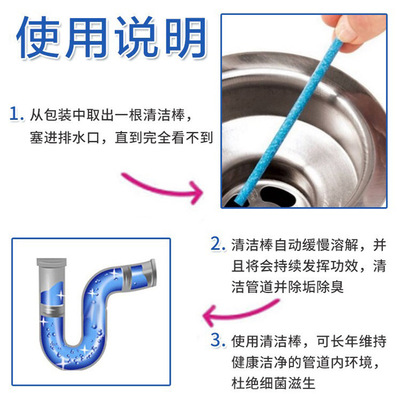 使用说明

1. 从包装中取出一根清洁棒，塞进排水口，直到完全看不到

2. 清洁棒自动缓慢溶解，并且将会持续发挥功效，清洁管道并除垢除臭

3. 使用清洁棒，可长年维持健康洁净的管道内环境，杜绝细菌滋生