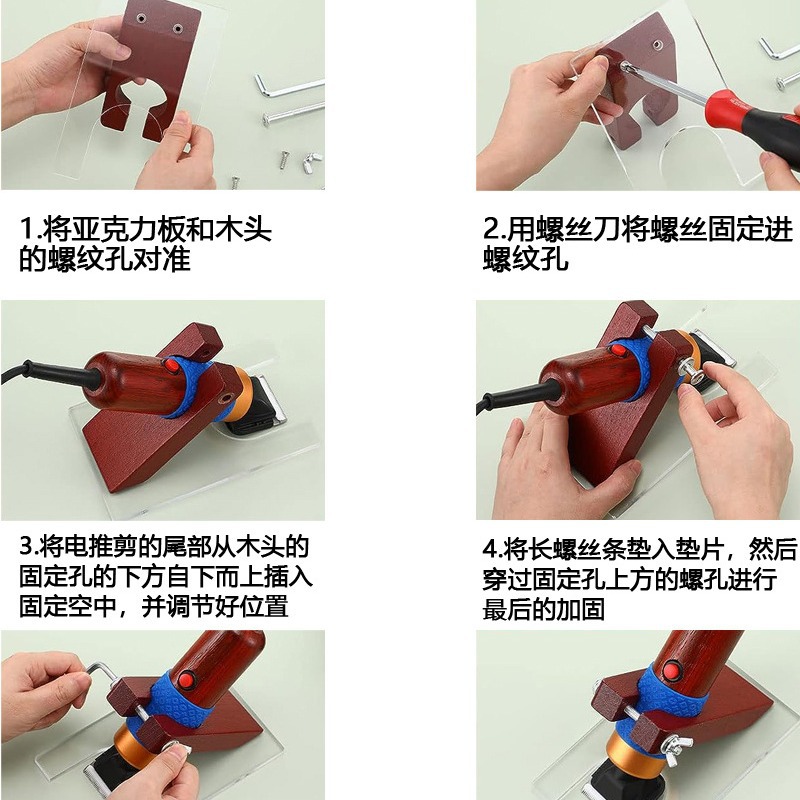 1.将亚克力板和木头的螺纹孔对准

2.用螺丝刀将螺丝固定进螺纹孔

3.将电推剪的尾部从木头的固定孔的下方自下而上插入固定空中，并调节好位置

4.将长螺丝条垫入垫片，然后穿过固定孔上方的螺孔进行最后的加固