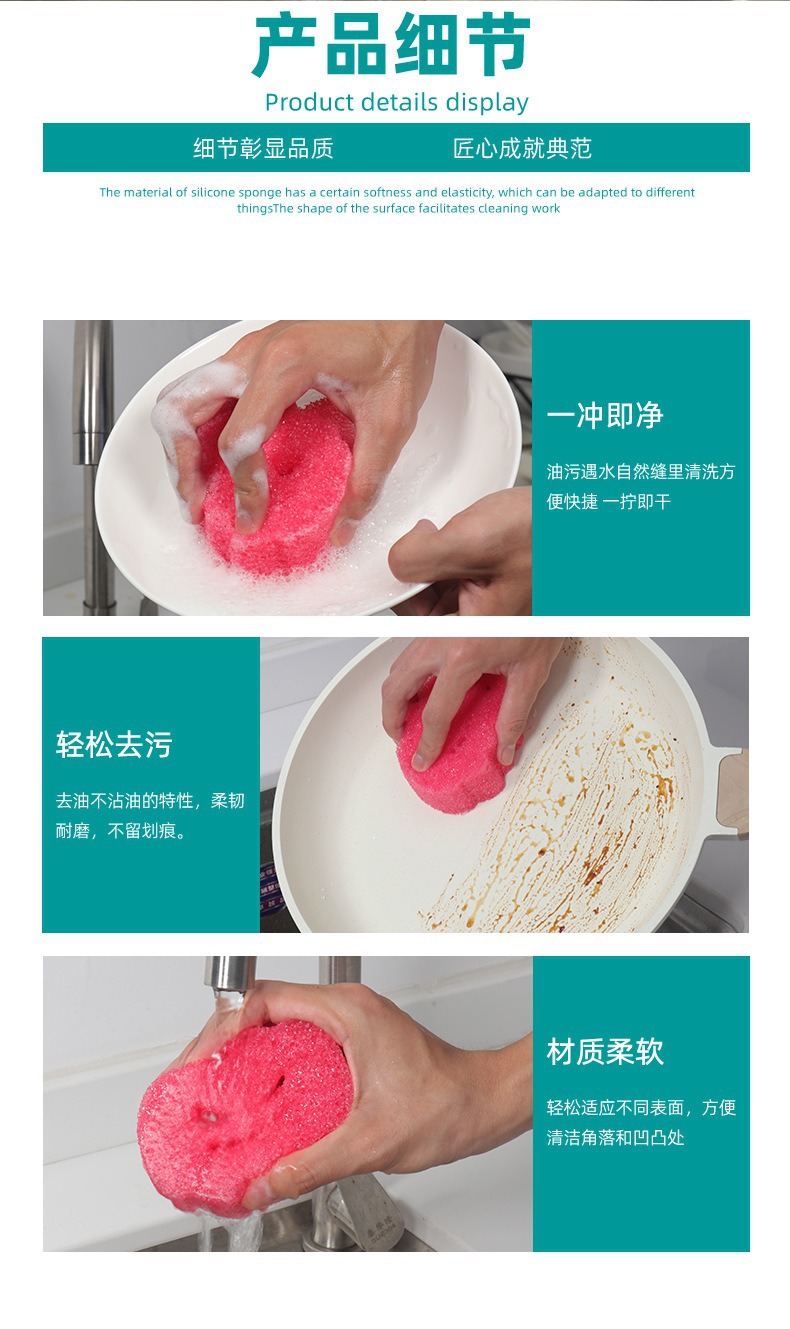 产品细节
Product details display

细节彰显品质　　匠心成就典范

The material of silicone sponge has a certain softness and elasticity, which can be adapted to different thingsThe shape of the surface facilitates cleaning work

一冲即净

油污遇水自然缝里清洗方便快捷 一拧即干

轻松去污

去油不沾油的特性，柔韧耐磨，不留划痕。

材质柔软

轻松适应不同表面，方便清洁角落和凹凸处