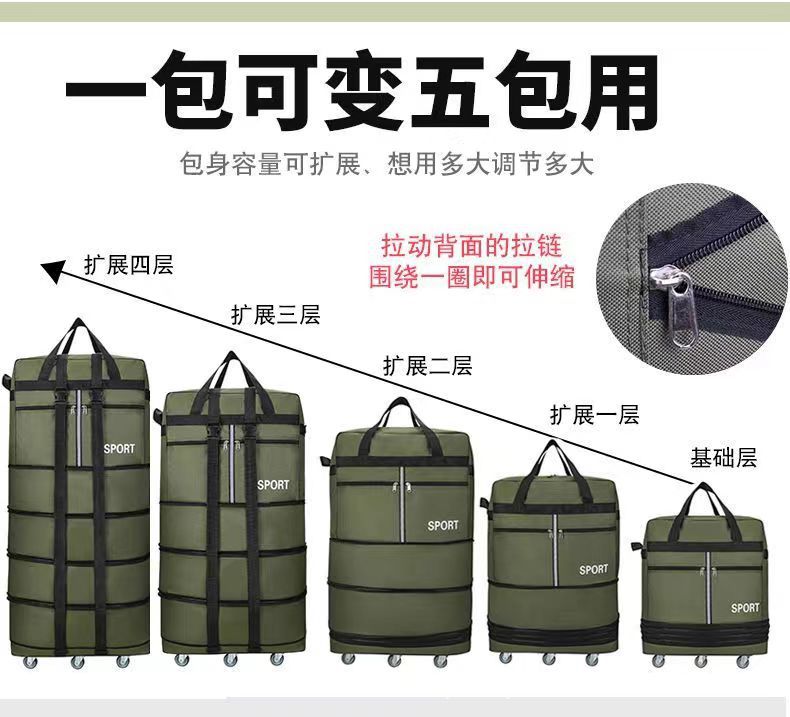 一包可变五包用

包身容量可扩展、想用多大调节多大

拉动背面的拉链
围绕一圈即可伸缩

扩展四层

扩展三层

扩展二层

扩展一层

基础层

SPORT

SPORT

SPORT

SPORT

SPORT