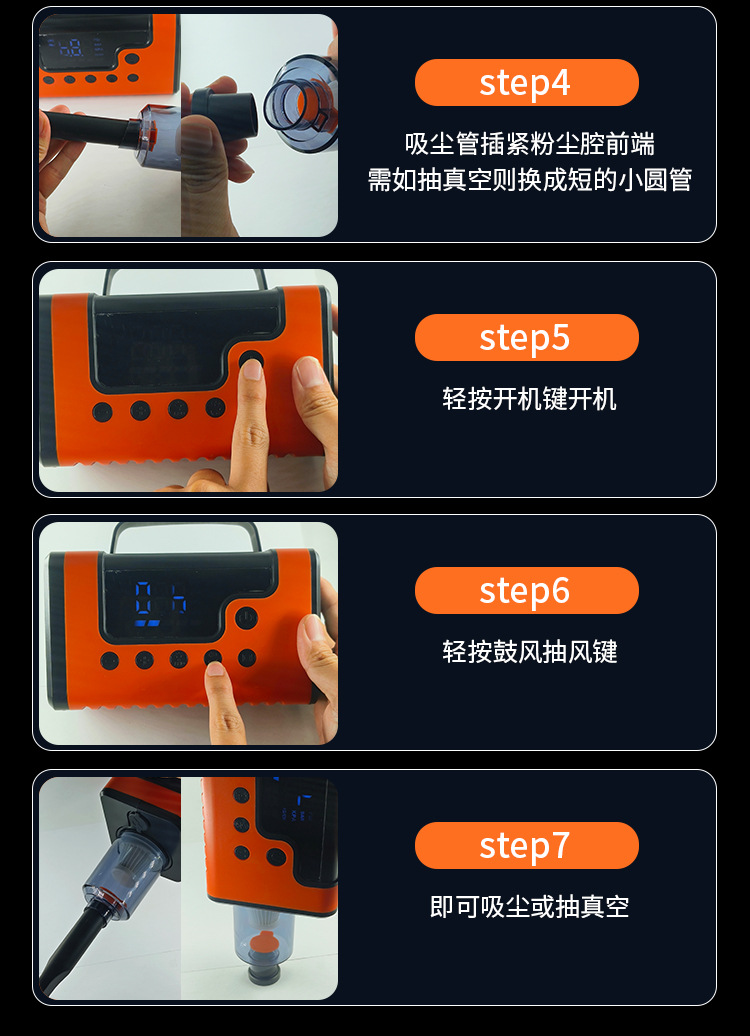 step4

吸尘管插紧粉尘腔前端
需如抽真空则换成短的小圆管

step5

轻按开机键开机

step6

轻按鼓风抽风键

step7

即可吸尘或抽真空