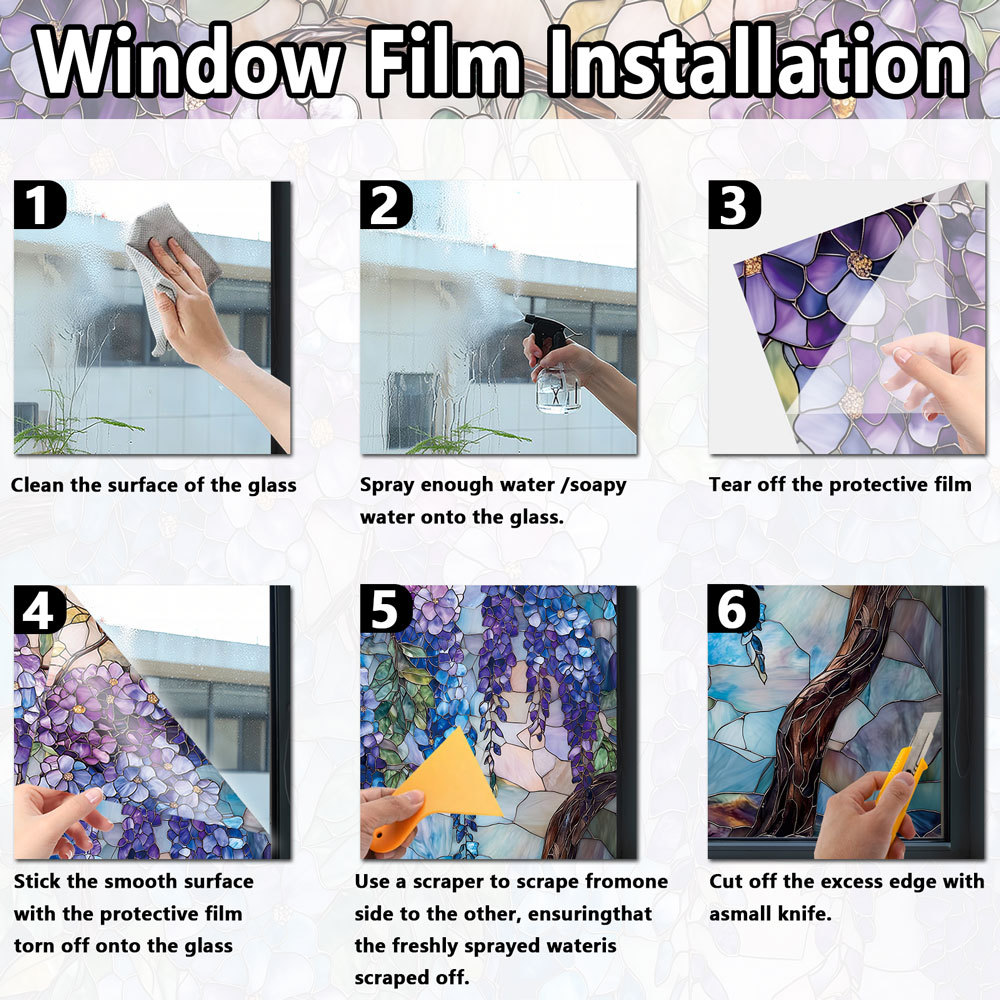 Window Film Installation

1

Clean the surface of the glass

2

Spray enough water /soapy water onto the glass.

3

Tear off the protective film

4

Stick the smooth surface with the protective film torn off onto the glass

5

Use a scraper to scrape fromone side to the other, ensuringthat the freshly sprayed wateris scraped off.

6

Cut off the excess edge with asmall knife.