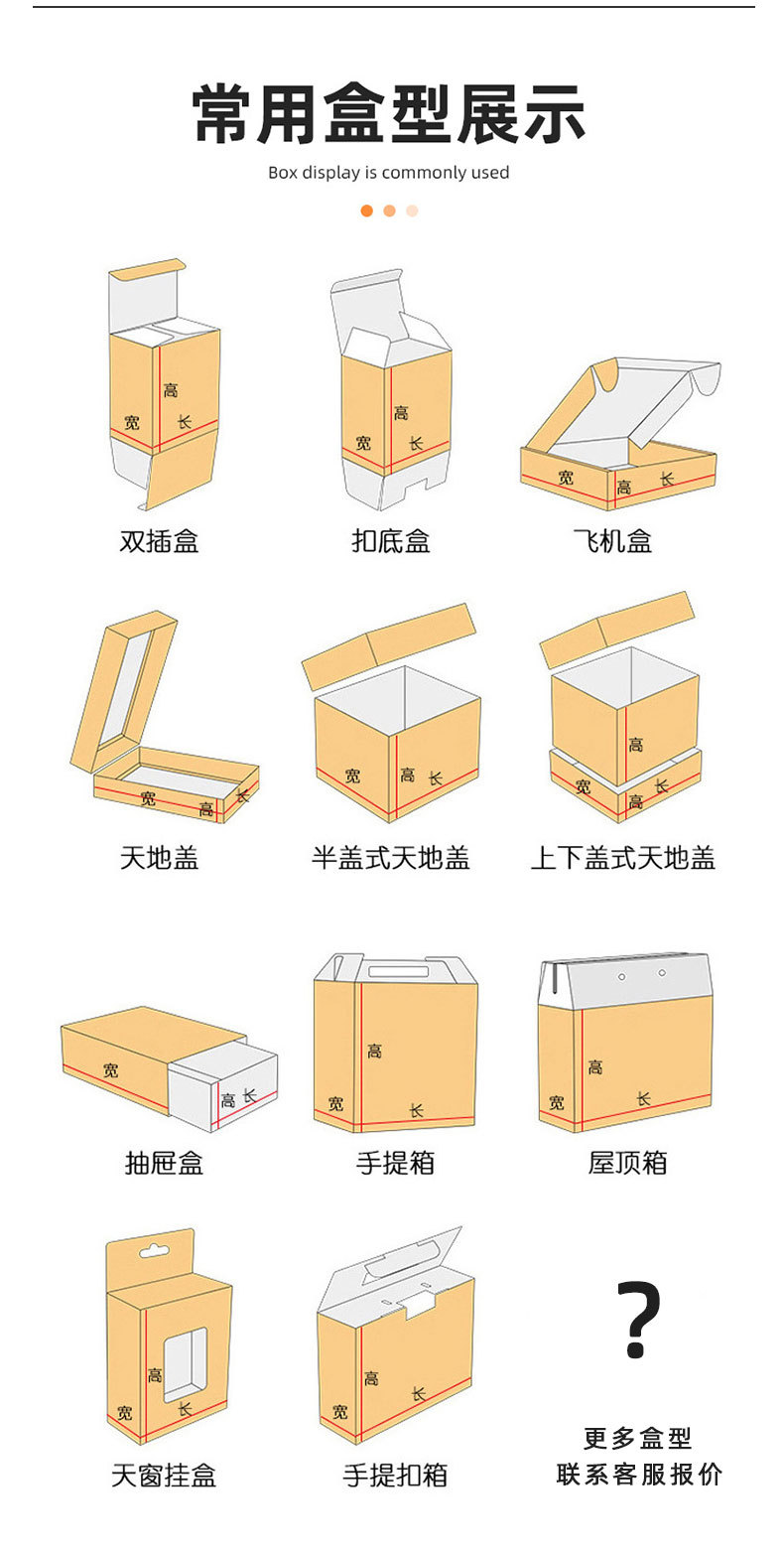 常用盒型展示

Box display is commonly used

高
宽
长
双插盒

高
宽
长
扣底盒

宽
高
长
飞机盒

宽
高
长
天地盖

宽
高
长
半盖式天地盖

高
宽
高
长
上下盖式天地盖

宽
高
长
抽屉盒

高
宽
长
手提箱

高
宽
长
屋顶箱

高
宽
长
天窗挂盒

高
宽
长
手提扣箱

?
更多盒型
联系客服报价