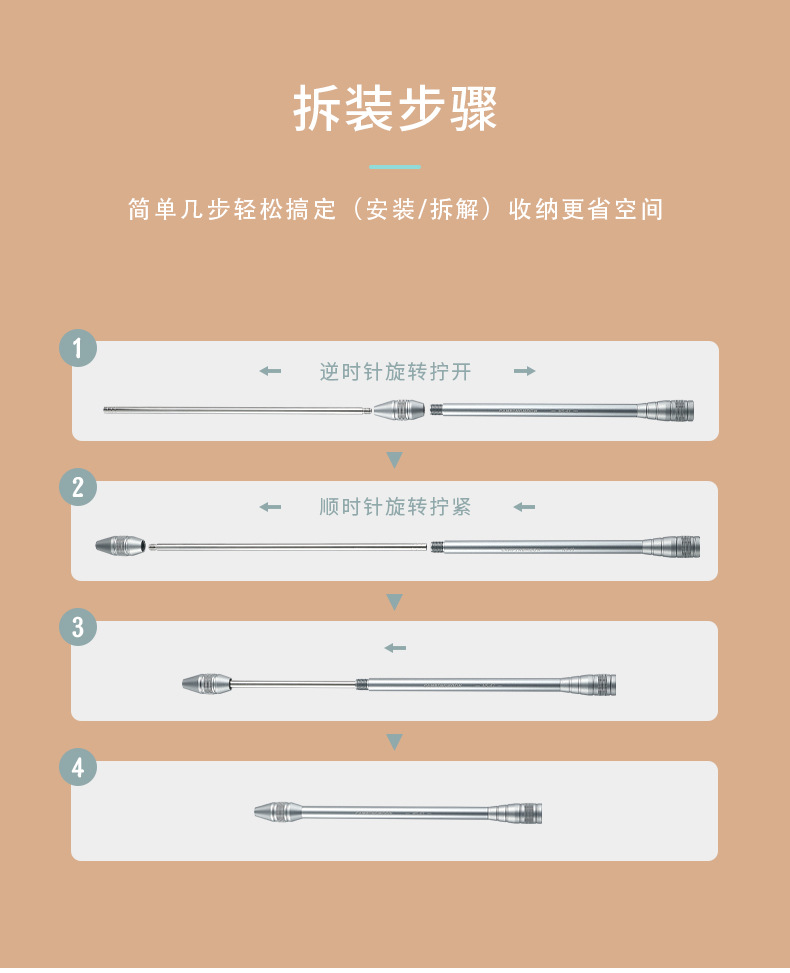 拆装步骤

简单几步轻松搞定（安装/拆解）收纳更省空间

1

逆时针旋转拧开

2

顺时针旋转拧紧

3

4