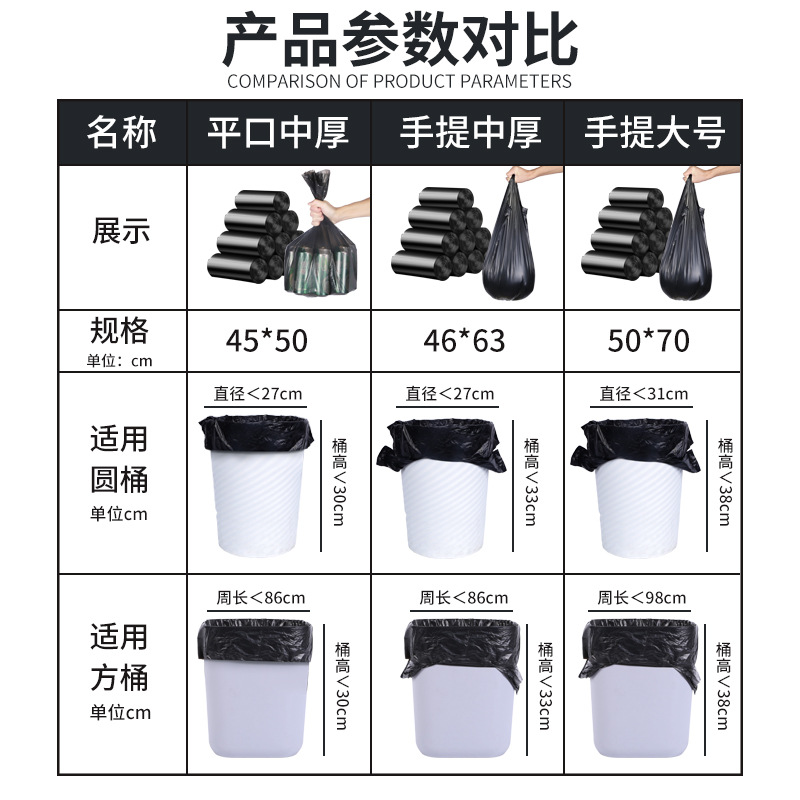 产品参数对比

COMPARISON OF PRODUCT PARAMETERS

| 名称 | 平口中厚 | 手提中厚 | 手提大号 |
|---|---|---|---|
| 展示 | | | |
| 规格 单位：cm | 45*50 | 46*63 | 50*70 |
| 适用圆桶 单位cm | 直径＜27cm 桶高＜30cm | 直径＜27cm 桶高＜33cm | 直径＜31cm 桶高＜38cm |
| 适用方桶 单位cm | 周长＜86cm 桶高＜30cm | 周长＜86cm 桶高＜33cm | 周长＜98cm 桶高＜38cm |