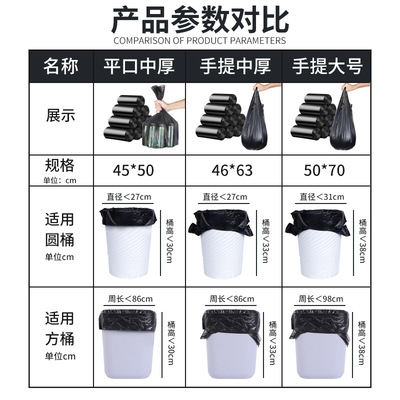 产品参数对比
COMPARISON OF PRODUCT PARAMETERS

| 名称 | 平口中厚 | 手提中厚 | 手提大号 |
|---|---|---|---|
| 展示 | | | |
| 规格 单位：cm | 45*50 | 46*63 | 50*70 |
| 适用圆桶 单位cm | 直径＜27cm 桶高＜30cm | 直径＜27cm 桶高＜33cm | 直径＜31cm 桶高＜38cm |
| 适用方桶 单位cm | 周长＜86cm 桶高＜30cm | 周长＜86cm 桶高＜33cm | 周长＜98cm 桶高＜38cm |