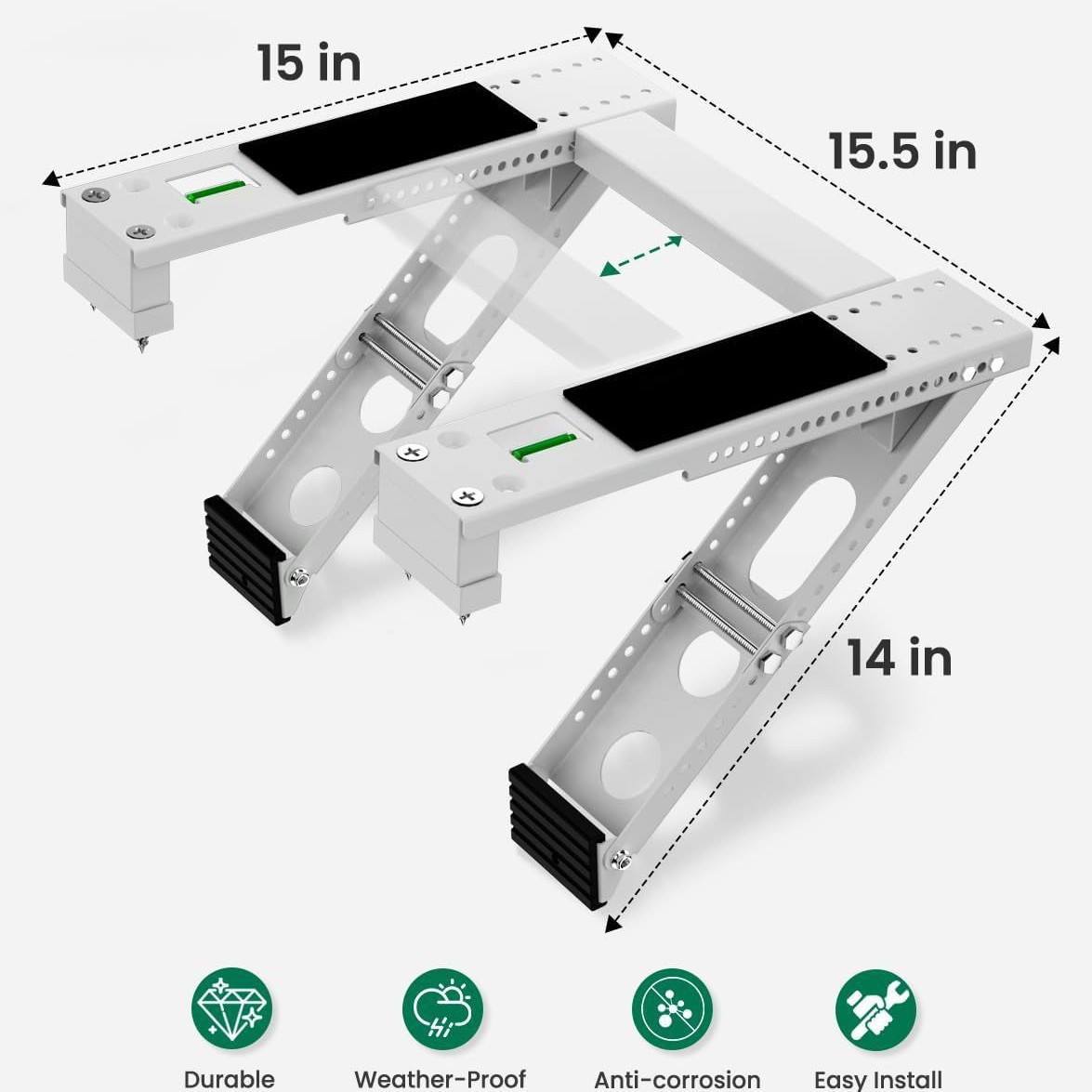 15 in

15.5 in

14 in

Durable

Weather-Proof

Anti-corrosion

Easy Install