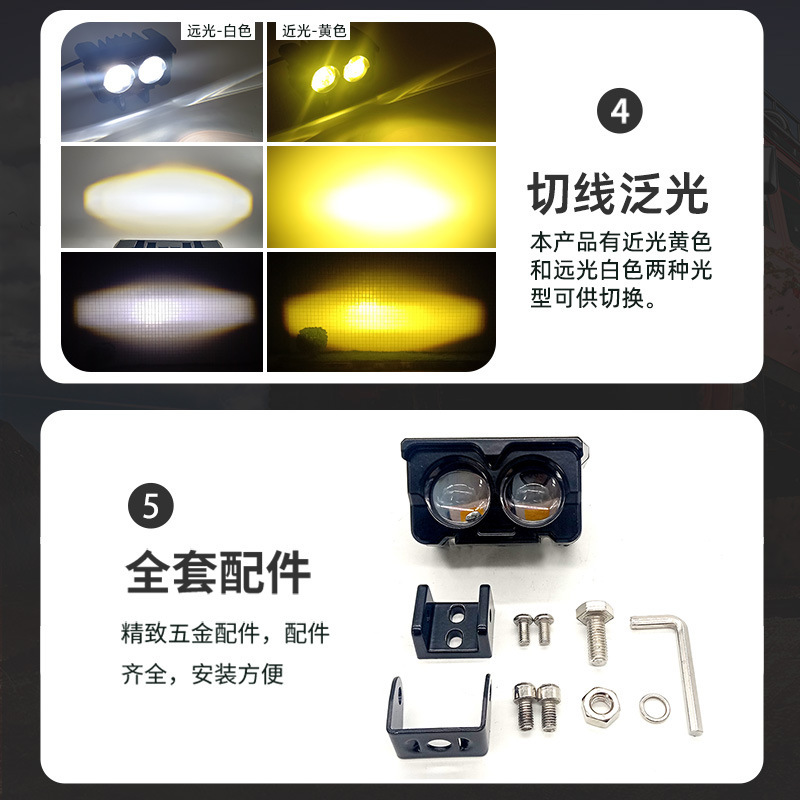 远光-白色

近光-黄色

4

切线泛光

本产品有近光黄色和远光白色两种光型可供切换。

5

全套配件

精致五金配件，配件齐全，安装方便