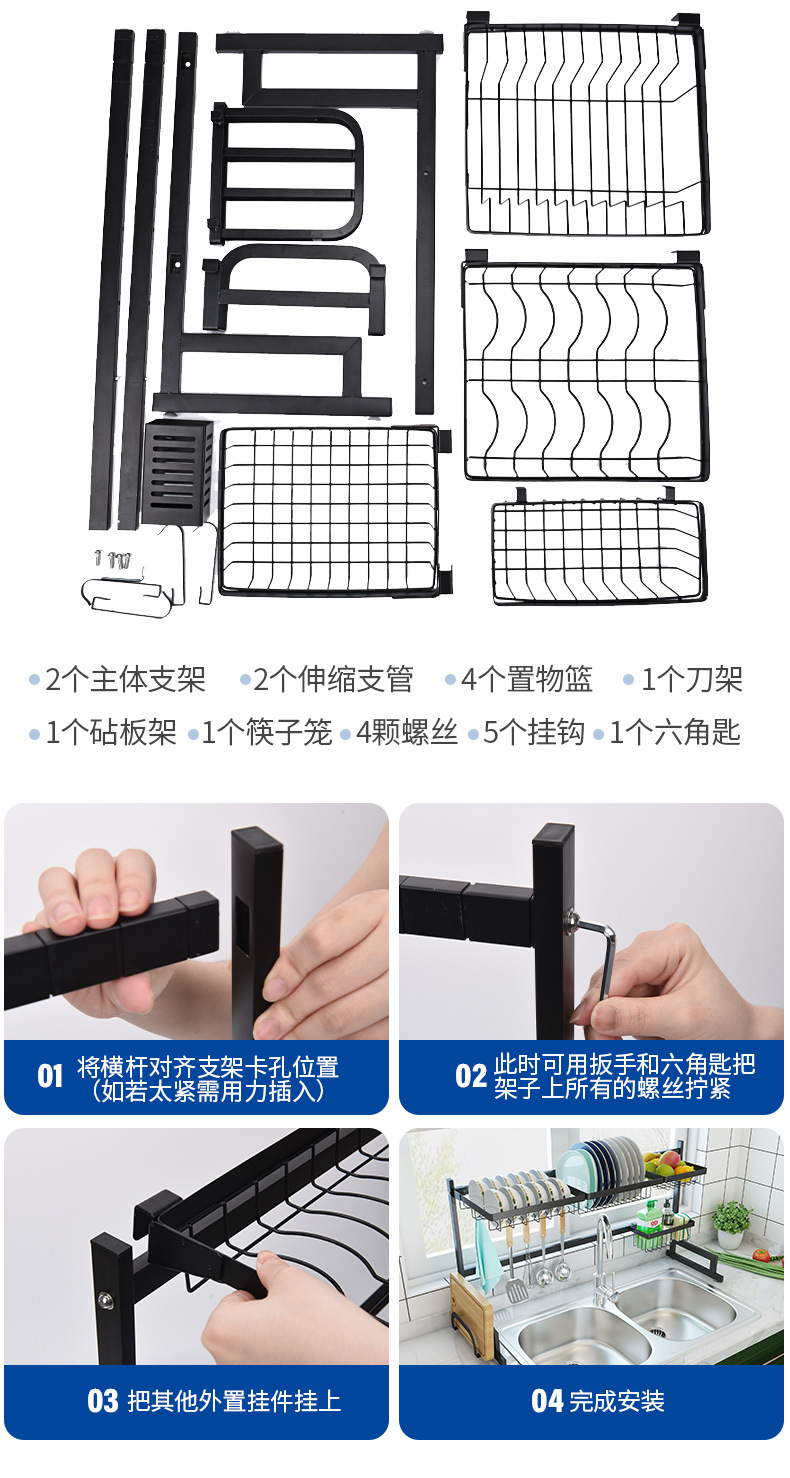 •2个主体支架 •2个伸缩支管 •4个置物篮 •1个刀架

•1个砧板架 •1个筷子笼 •4颗螺丝 •5个挂钩 •1个六角匙

01 将横杆对齐支架卡孔位置（如若太紧需用力插入）

02 此时可用扳手和六角匙把架子上所有的螺丝拧紧

03 把其他外置挂件挂上

04 完成安装