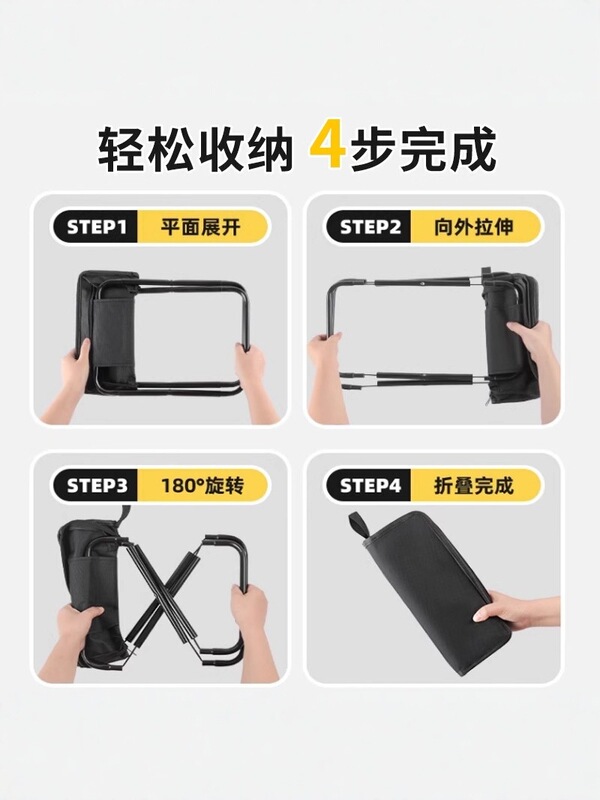 轻松收纳 4步完成

STEP1 平面展开

STEP2 向外拉伸

STEP3 180°旋转

STEP4 折叠完成