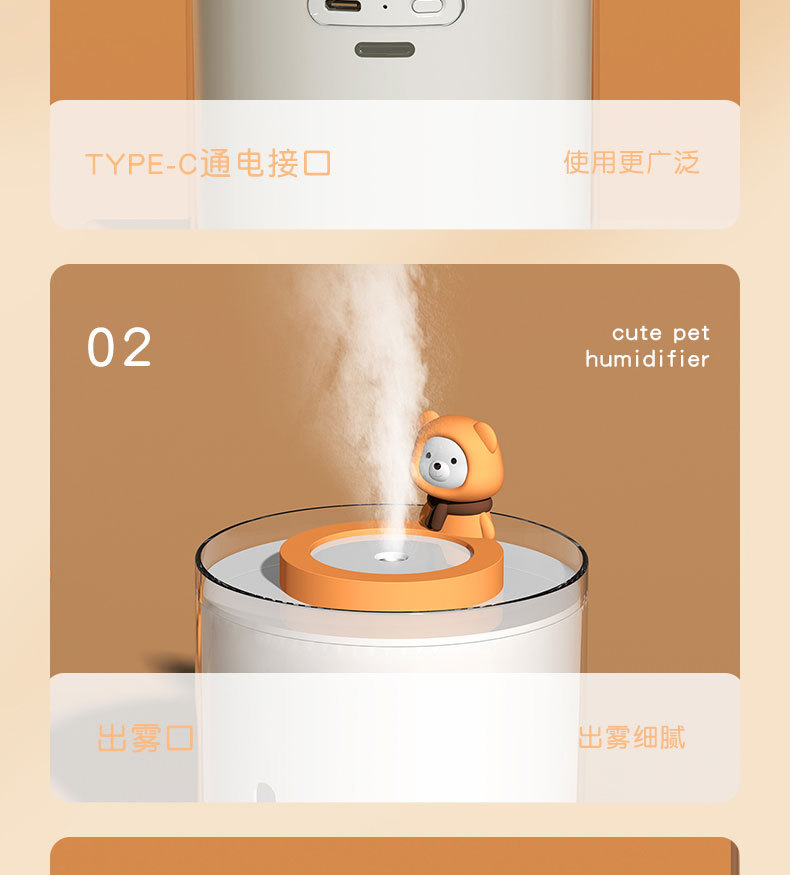 TYPE-C通电接口

使用更广泛

02

cute pet
humidifier

出雾口

出雾细腻