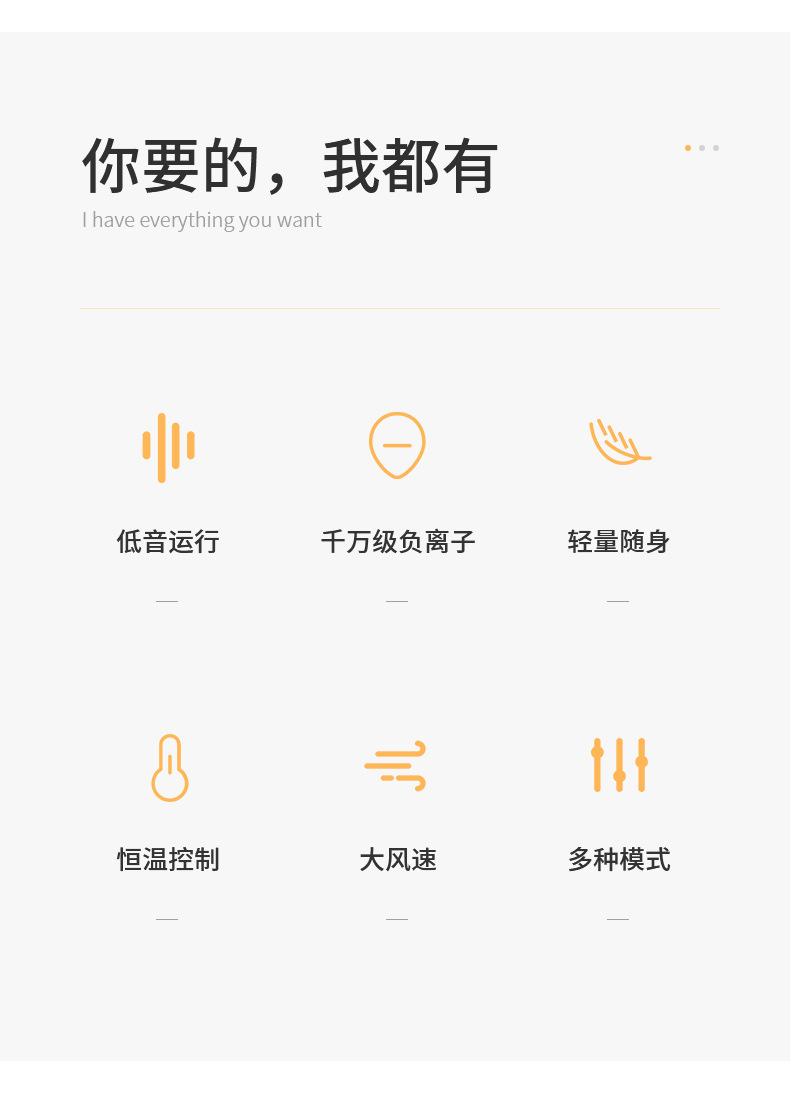 你要的，我都有

I have everything you want

低音运行

千万级负离子

轻量随身

恒温控制

大风速

多种模式