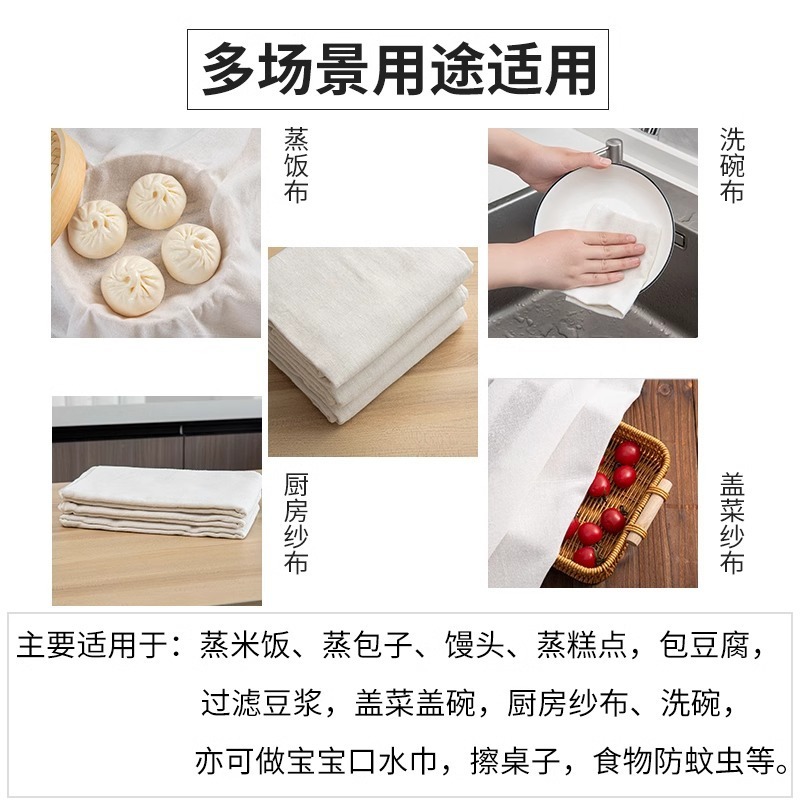 多场景用途适用

蒸饭布

洗碗布

厨房纱布

盖菜纱布

主要适用于：蒸米饭、蒸包子、馒头、蒸糕点，包豆腐，过滤豆浆，盖菜盖碗，厨房纱布、洗碗，亦可做宝宝口水巾，擦桌子，食物防蚊虫等。