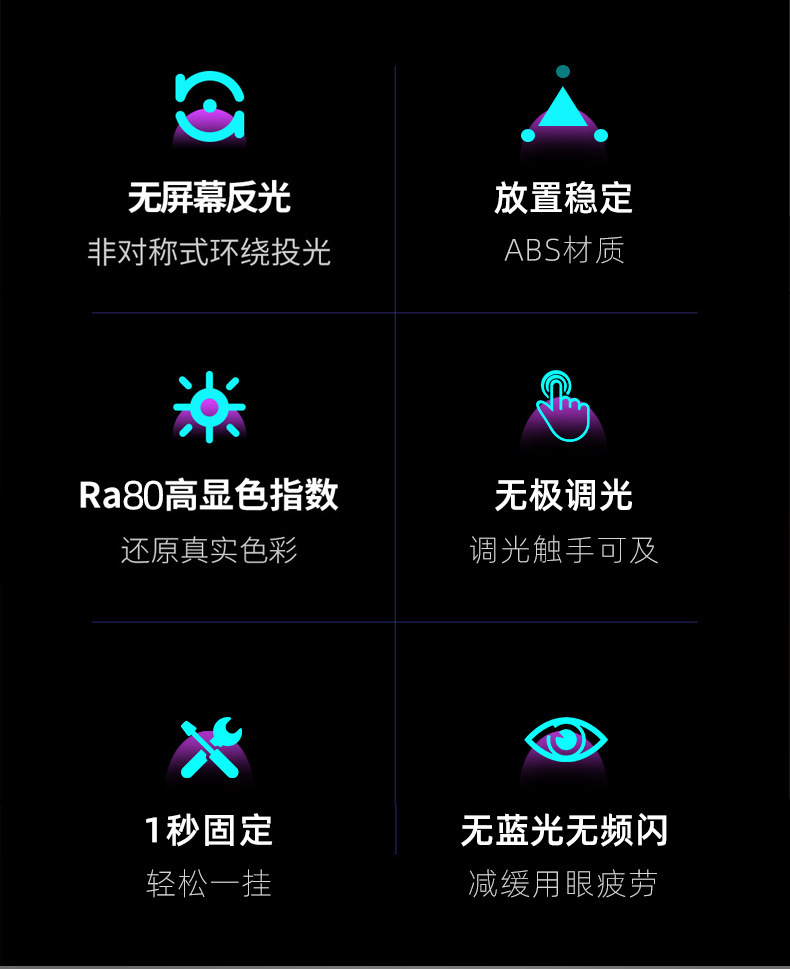 无屏幕反光
非对称式环绕投光

放置稳定
ABS材质

Ra80高显色指数
还原真实色彩

无极调光
调光触手可及

1秒固定
轻松一挂

无蓝光无频闪
减缓用眼疲劳