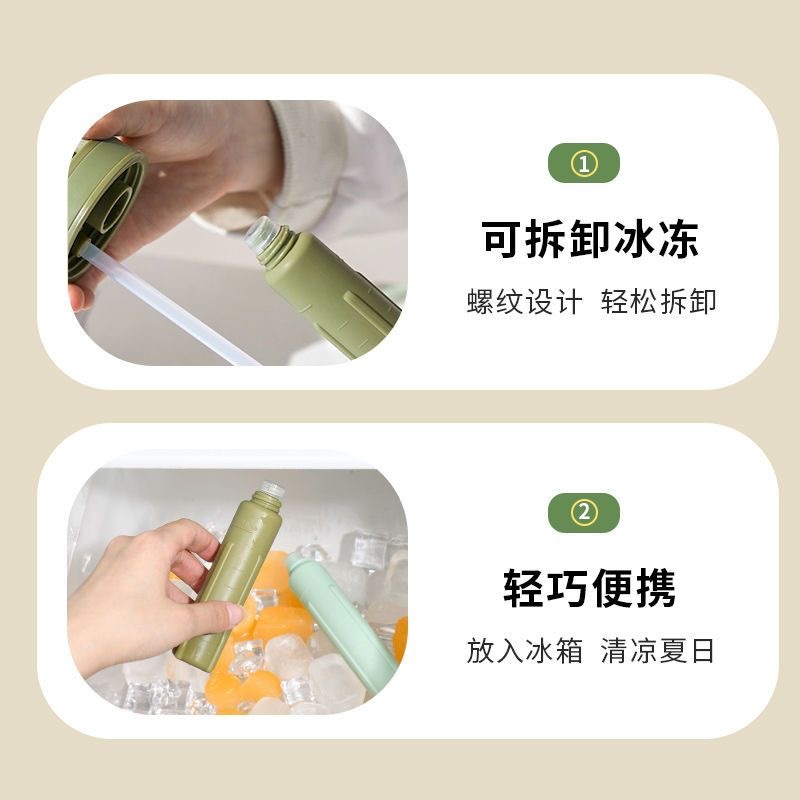 ①

可拆卸冰冻

螺纹设计 轻松拆卸

②

轻巧便携

放入冰箱 清凉夏日