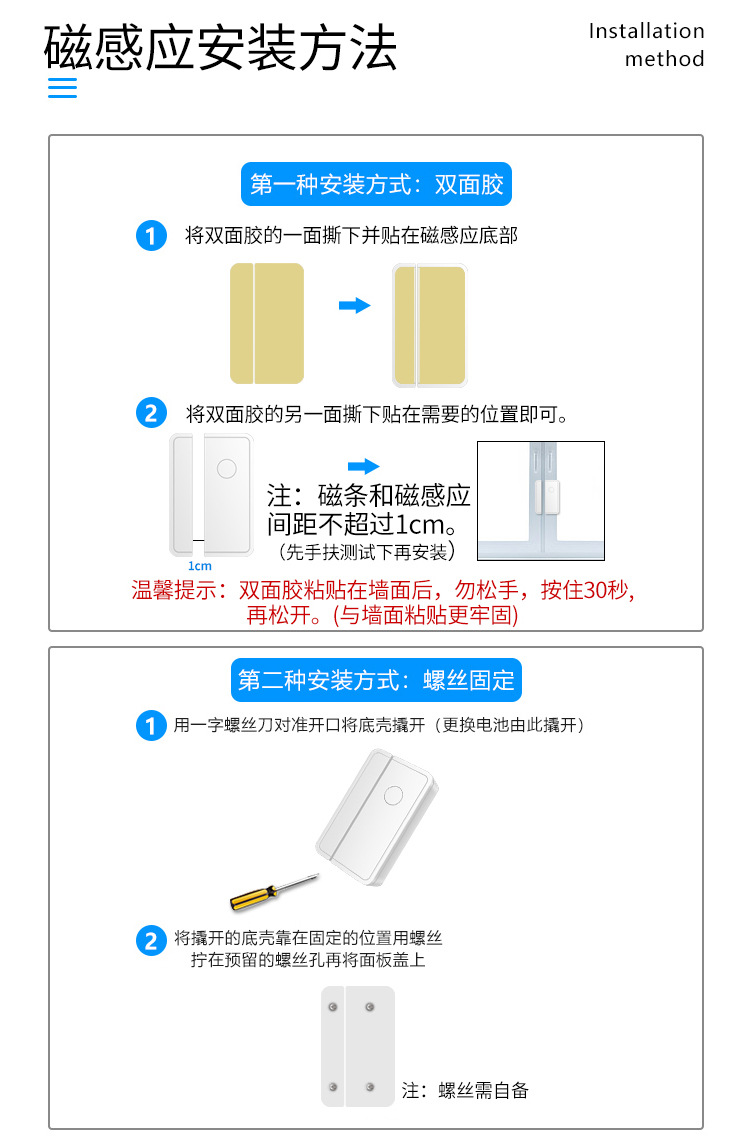 磁感应安装方法

Installation method

第一种安装方式：双面胶

1 将双面胶的一面撕下并贴在磁感应底部

2 将双面胶的另一面撕下贴在需要的位置即可。

1cm

注：磁条和磁感应间距不超过1cm。
（先手扶测试下再安装）

温馨提示：双面胶粘贴在墙面后，勿松手，按住30秒，再松开。(与墙面粘贴更牢固)

第二种安装方式：螺丝固定

1 用一字螺丝刀对准开口将底壳撬开（更换电池由此撬开）

2 将撬开的底壳靠在固定的位置用螺丝拧在预留的螺丝孔再将面板盖上

注：螺丝需自备