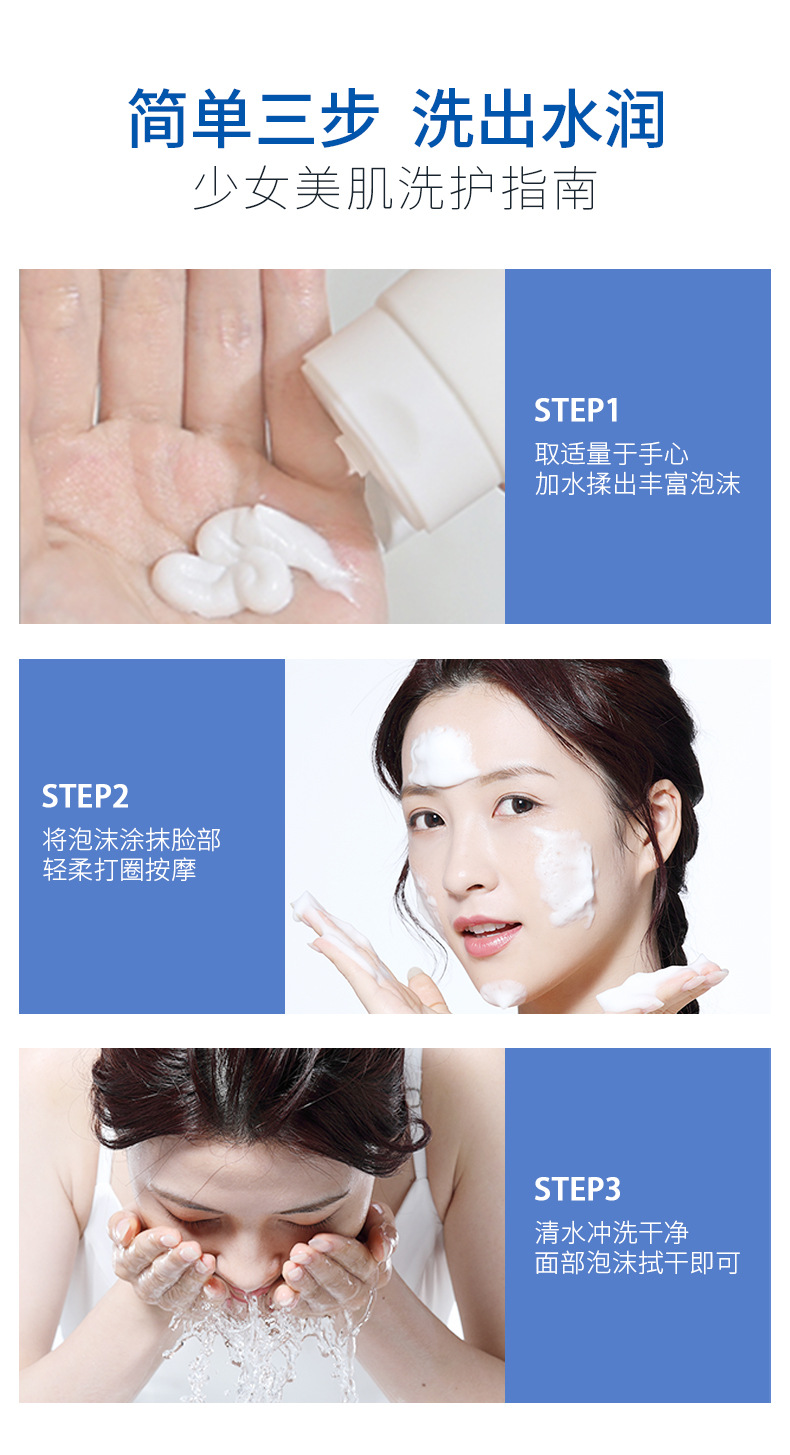 简单三步 洗出水润
少女美肌洗护指南

STEP1
取适量于手心
加水揉出丰富泡沫

STEP2
将泡沫涂抹脸部
轻柔打圈按摩

STEP3
清水冲洗干净
面部泡沫拭干即可