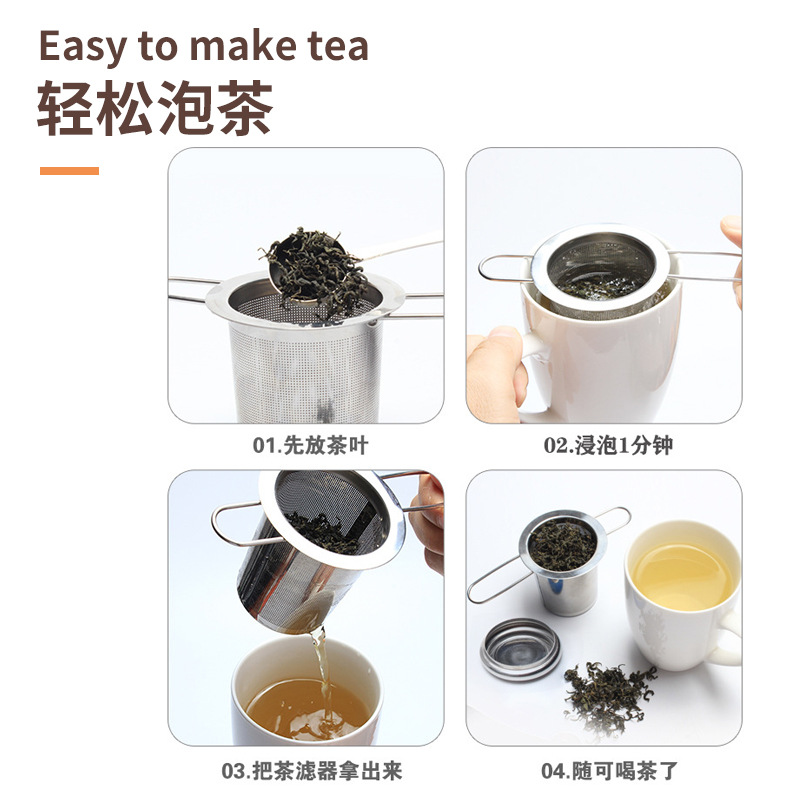 Easy to make tea
轻松泡茶

01.先放茶叶

02.浸泡1分钟

03.把茶滤器拿出来

04.随可喝茶了