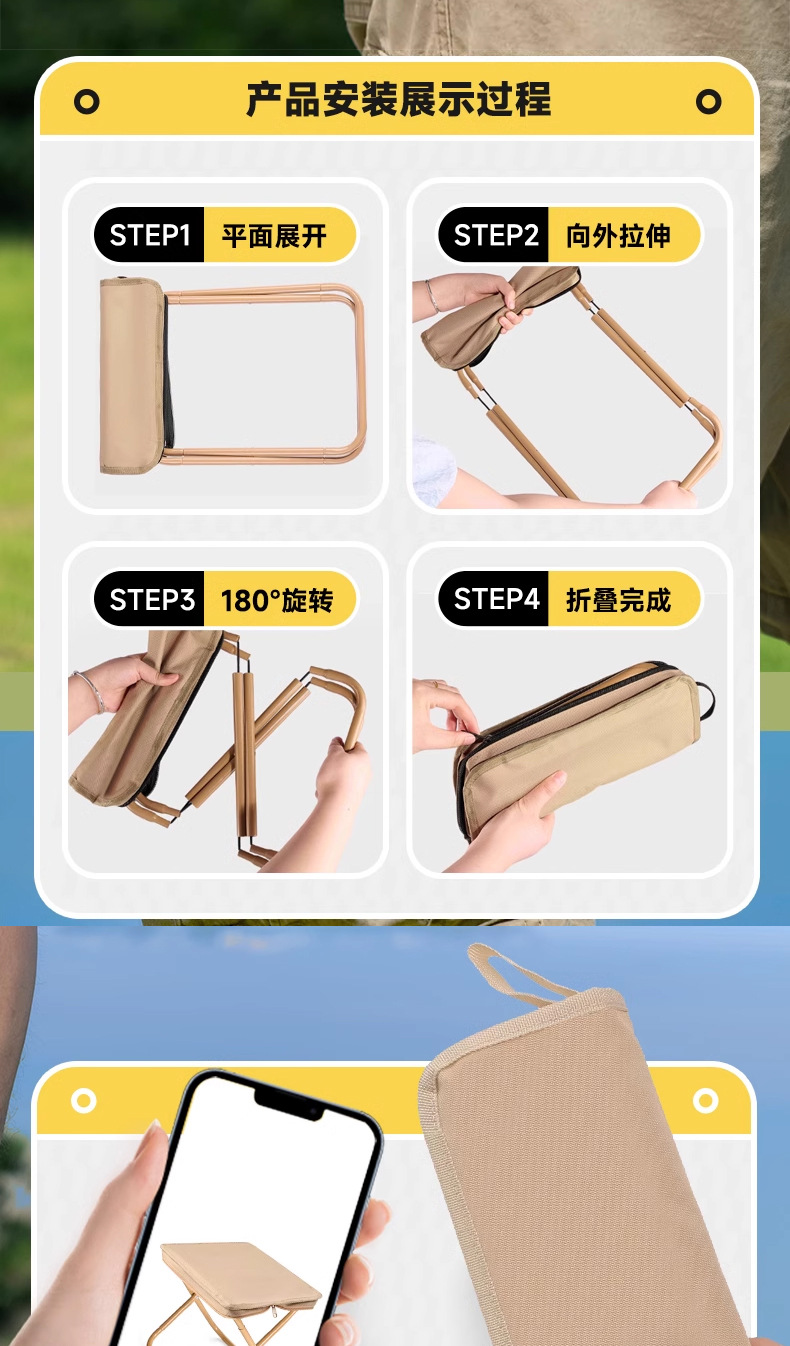 产品安装展示过程

STEP1 平面展开

STEP2 向外拉伸

STEP3 180°旋转

STEP4 折叠完成