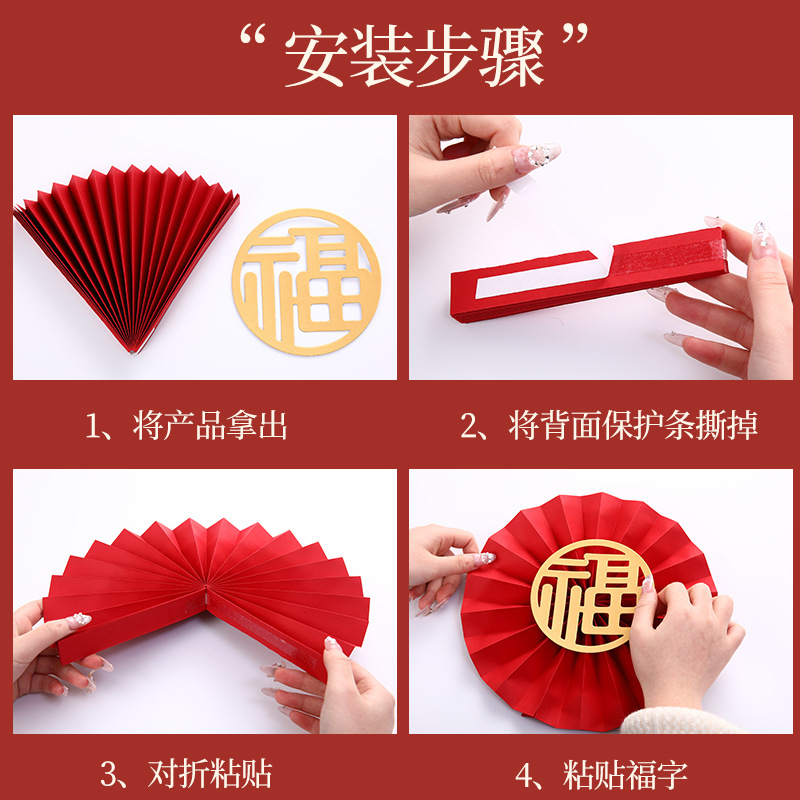 “安装步骤”

福

1、将产品拿出

2、将背面保护条撕掉

3、对折粘贴

福

4、粘贴福字