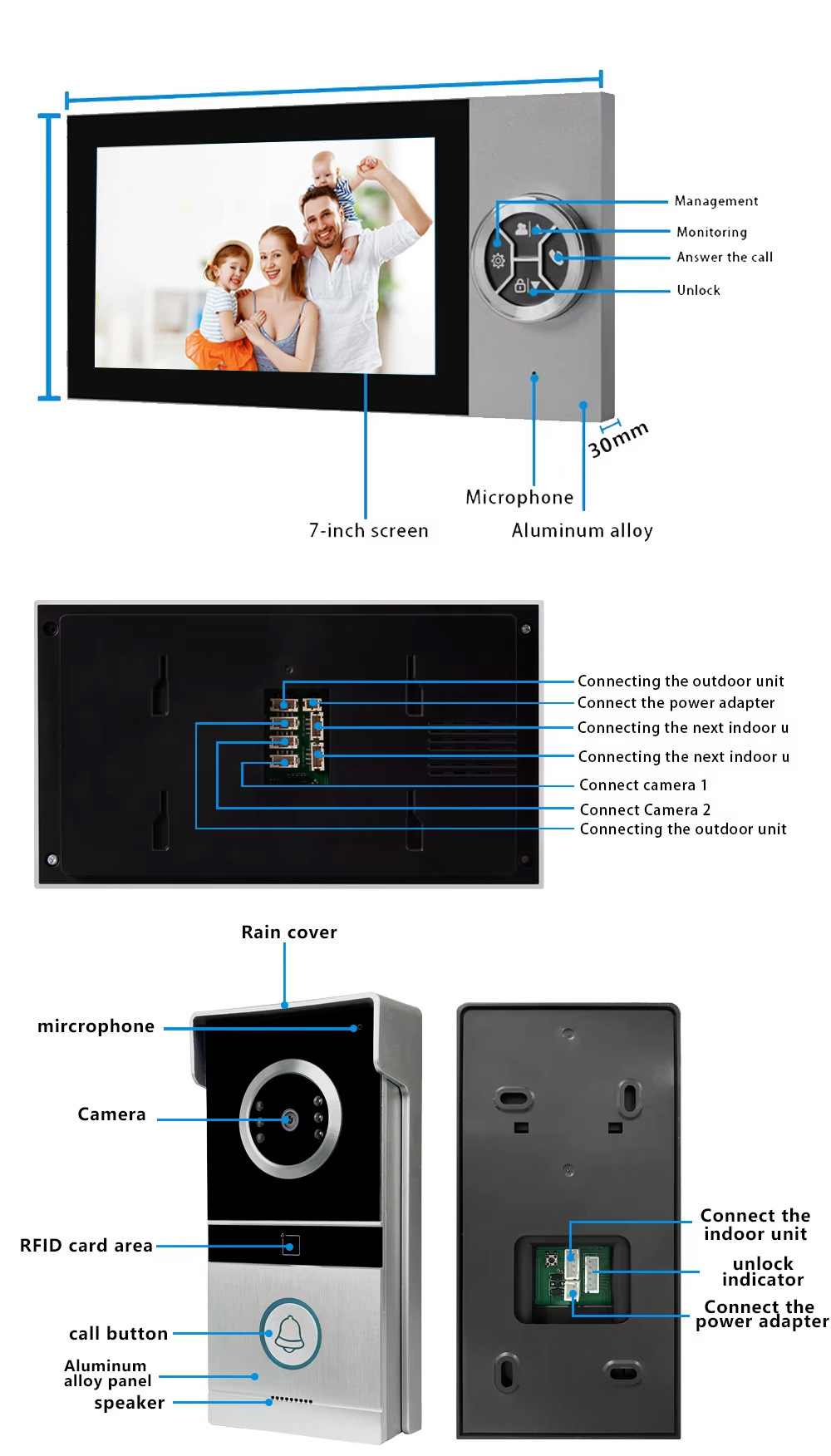 Management
Monitoring
Answer the call
Unlock

30mm
Microphone
7-inch screen
Aluminum alloy

Connecting the outdoor unit
Connect the power adapter
Connecting the next indoor u
Connecting the next indoor u
Connect camera 1
Connect Camera 2
Connecting the outdoor unit

Rain cover
mircrophone
Camera
RFID card area
call button
Aluminum alloy panel
speaker

Connect the indoor unit
unlock indicator
Connect the power adapter