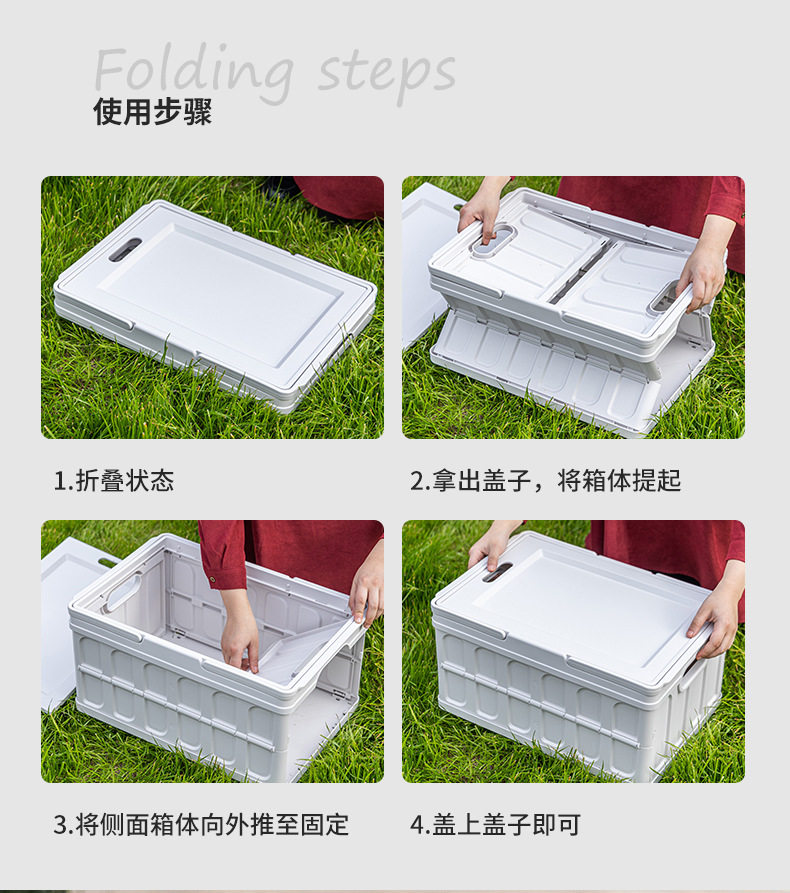 Folding steps
使用步骤

1.折叠状态

2.拿出盖子，将箱体提起

3.将侧面箱体向外推至固定

4.盖上盖子即可