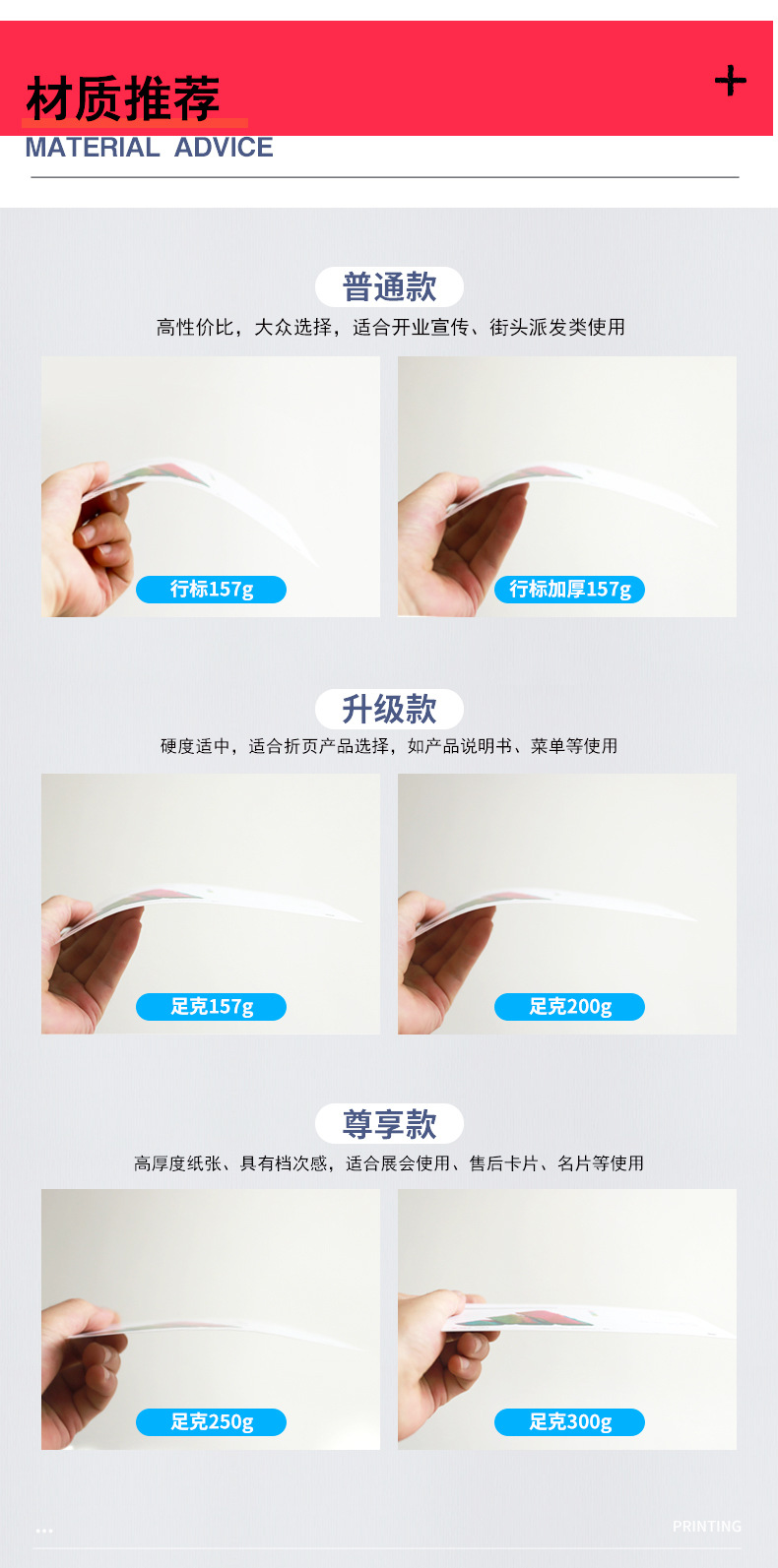 材质推荐
+
MATERIAL ADVICE

普通款
高性价比，大众选择，适合开业宣传、街头派发类使用

行标157g

行标加厚157g

升级款
硬度适中，适合折页产品选择，如产品说明书、菜单等使用

足克157g

足克200g

尊享款
高厚度纸张、具有档次感，适合展会使用、售后卡片、名片等使用

足克250g

足克300g

...
PRINTING