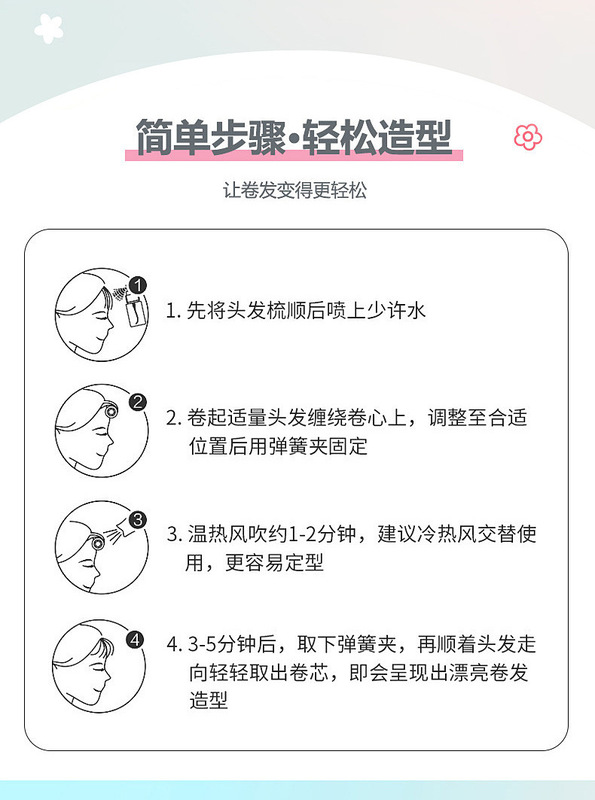 简单步骤·轻松造型

让卷发变得更轻松

1

1. 先将头发梳顺后喷上少许水

2

2. 卷起适量头发缠绕卷心上，调整至合适位置后用弹簧夹固定

3

3. 温热风吹约1-2分钟，建议冷热风交替使用，更容易定型

4

4. 3-5分钟后，取下弹簧夹，再顺着头发走向轻轻取出卷芯，即会呈现出漂亮卷发造型