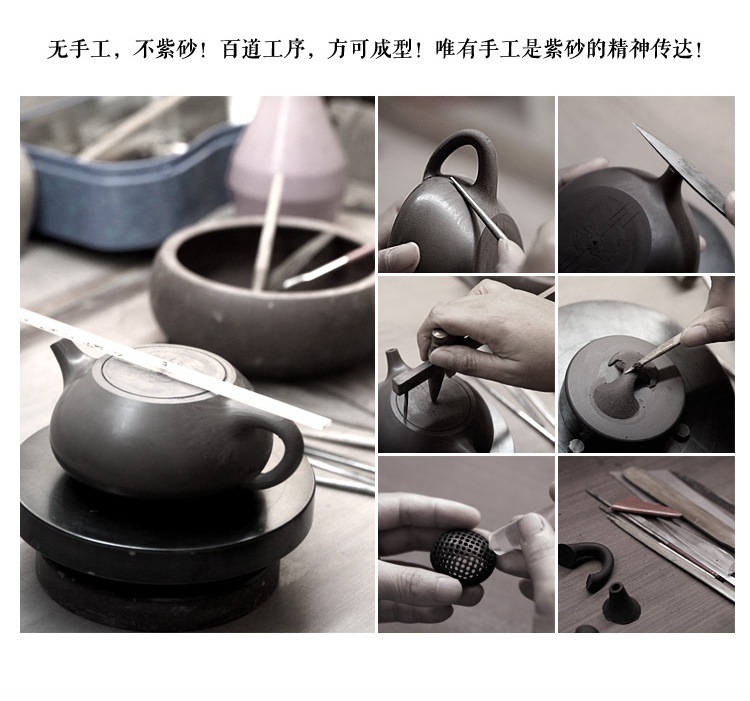 无手工，不紫砂！百道工序，方可成型！唯有手工是紫砂的精神传达！