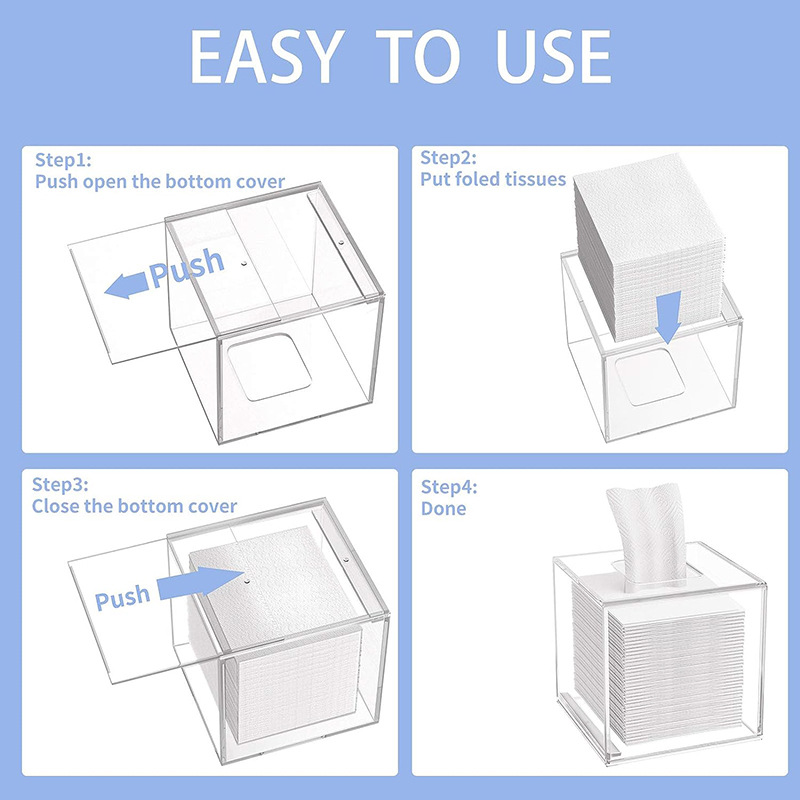 EASY TO USE

Step1:
Push open the bottom cover

Push

Step2:
Put foled tissues

Step3:
Close the bottom cover

Push

Step4:
Done