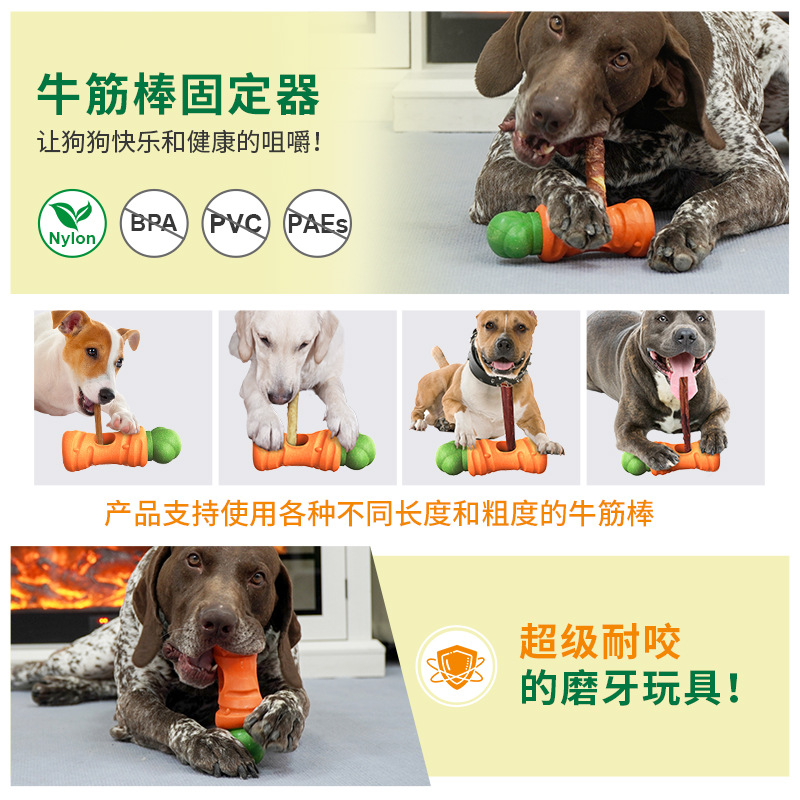 牛筋棒固定器

让狗狗快乐和健康的咀嚼！

Nylon

BPA

PVC

PAEs

产品支持使用各种不同长度和粗度的牛筋棒

超级耐咬
的磨牙玩具！