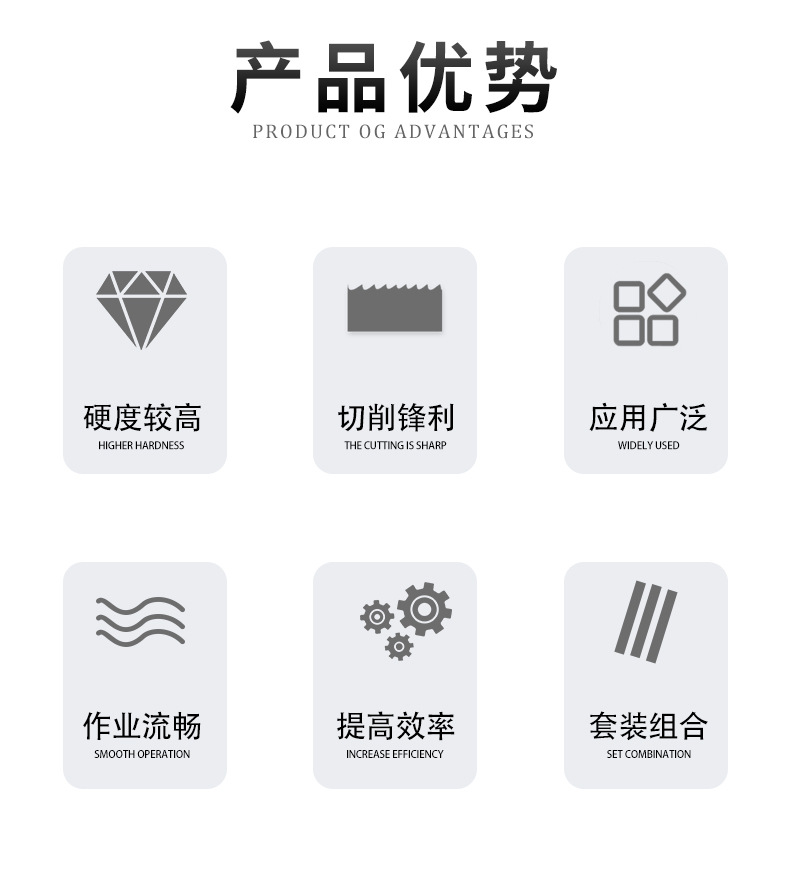 产品优势
PRODUCT OG ADVANTAGES

硬度较高
HIGHER HARDNESS

切削锋利
THE CUTTING IS SHARP

应用广泛
WIDELY USED

作业流畅
SMOOTH OPERATION

提高效率
INCREASE EFFICIENCY

套装组合
SET COMBINATION