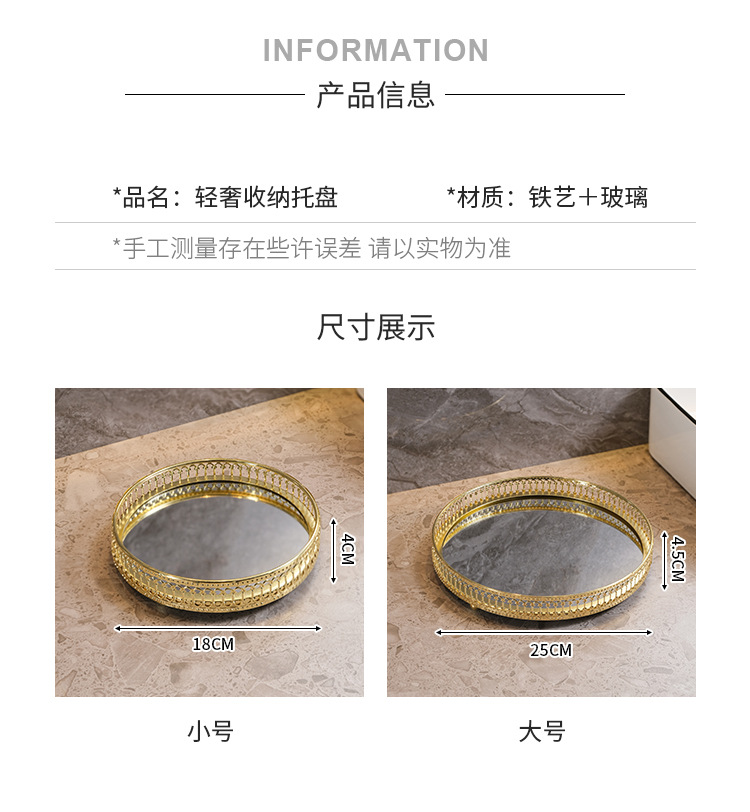 INFORMATION
产品信息

*品名：轻奢收纳托盘

*材质：铁艺＋玻璃

*手工测量存在些许误差 请以实物为准

尺寸展示

4CM
18CM
小号

4.5CM
25CM
大号